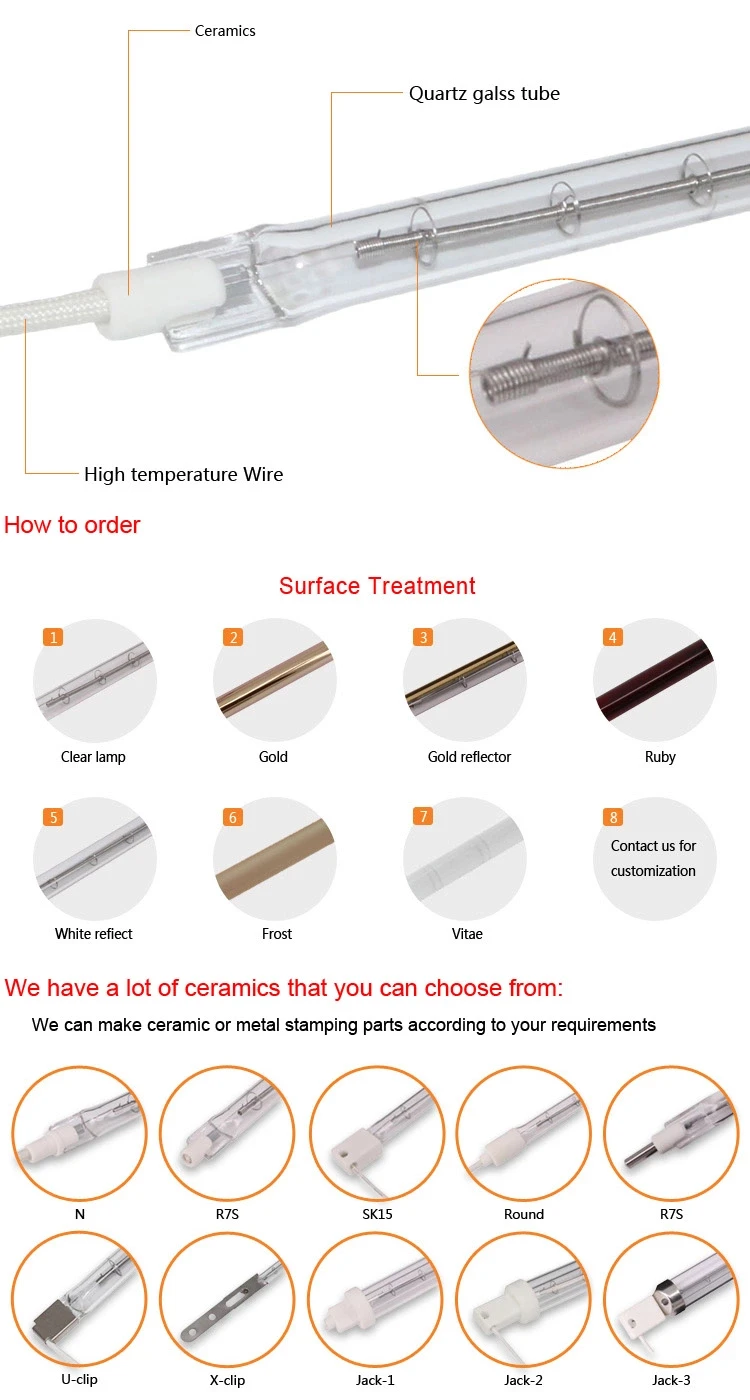 Ceramics

Quartz galss tube

High temperature Wire

How to order

Surface Treatment

1
Clear lamp

2
Gold

3
Gold reflector

4
Ruby

5
White refiect

6
Frost

7
Vitae

8
Contact us for customization

We have a lot of ceramics that you can choose from:

We can make ceramic or metal stamping parts according to your requirements

N

R7S

SK15

Round

R7S

U-clip

X-clip

Jack-1

Jack-2

Jack-3