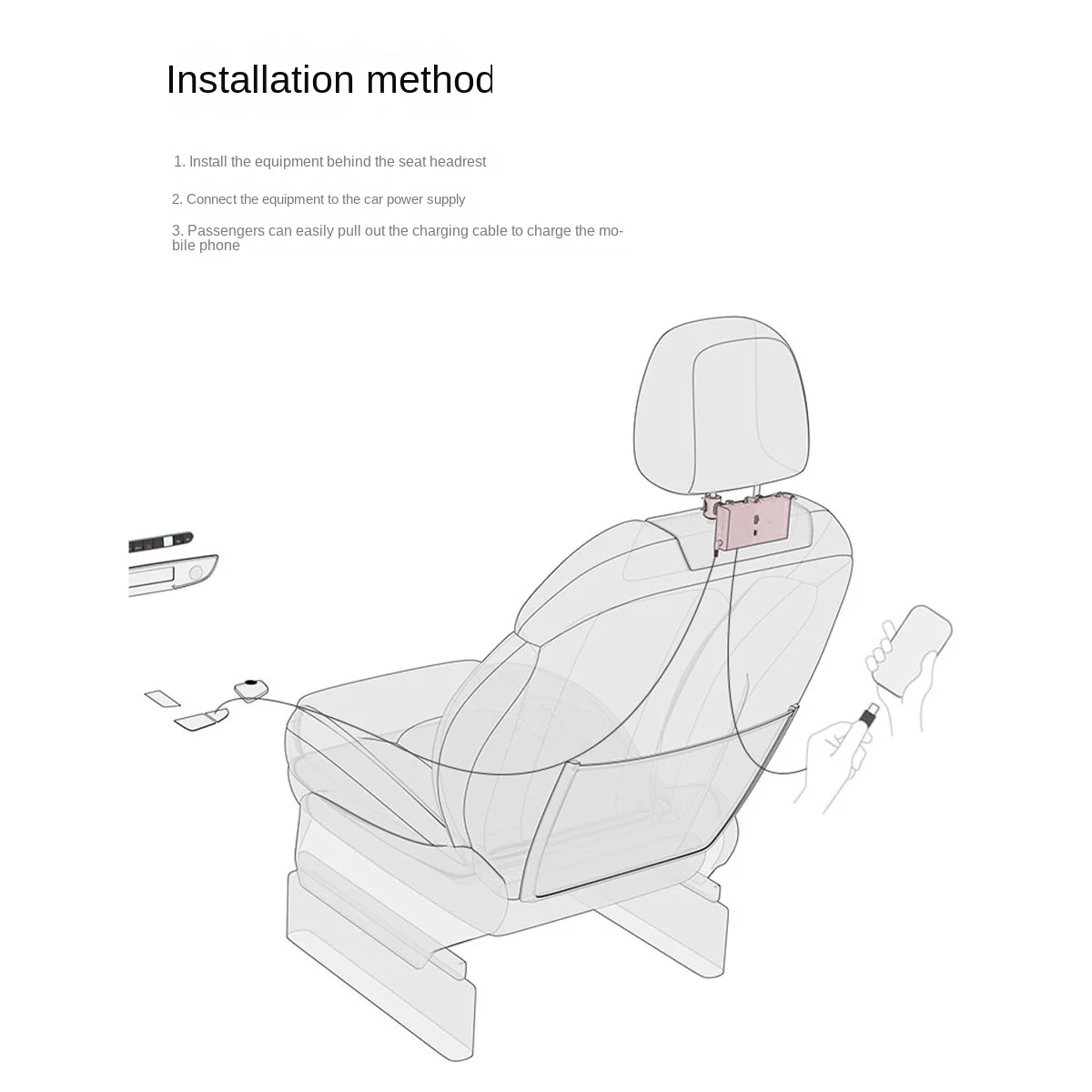 Installation method

1. Install the equipment behind the seat headrest

2. Connect the equipment to the car power supply

3. Passengers can easily pull out the charging cable to charge the mobile phone