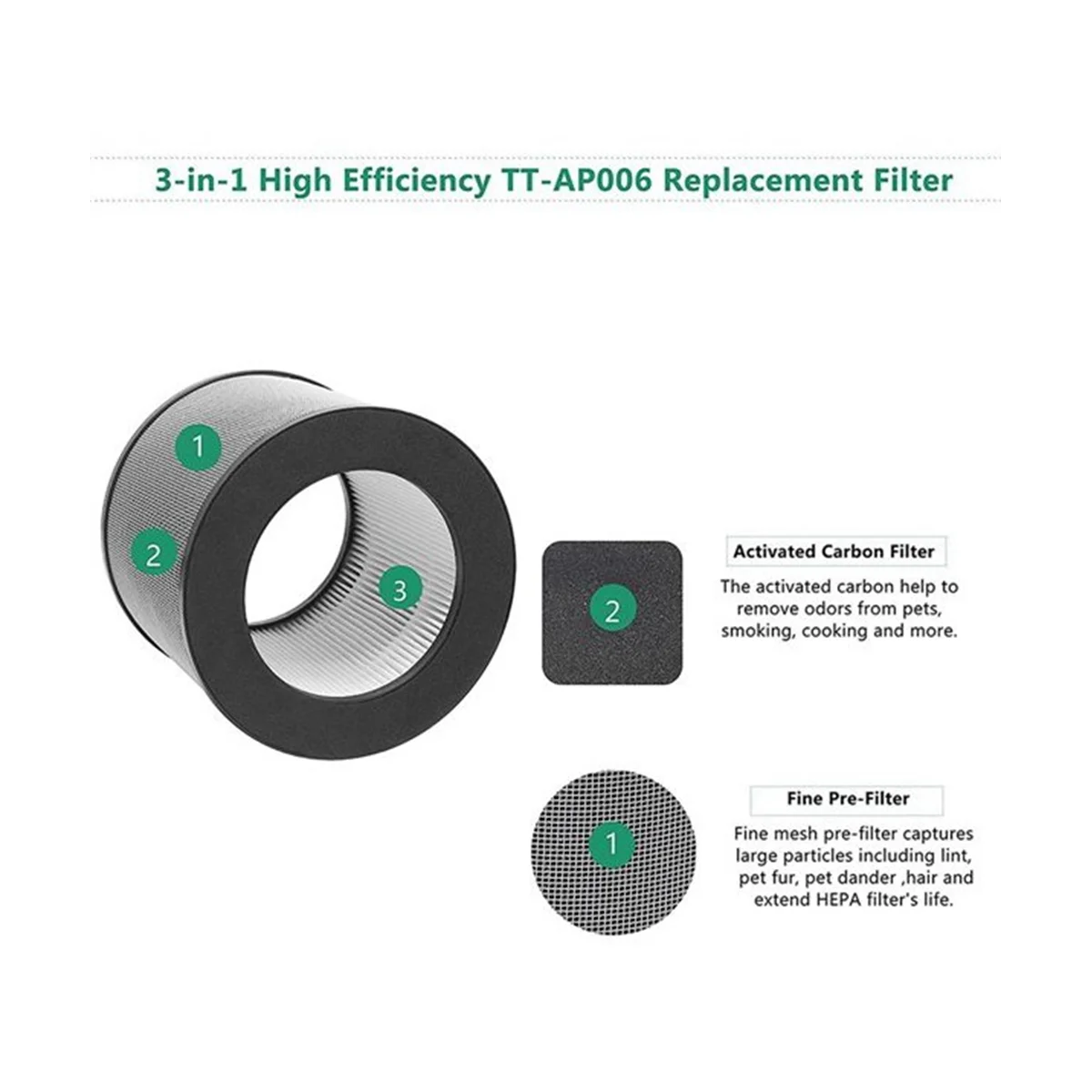 3-in-1 High Efficiency TT-AP006 Replacement Filter

1

2

3

2

Activated Carbon Filter

The activated carbon help to remove odors from pets, smoking, cooking and more.

1

Fine Pre-Filter

Fine mesh pre-filter captures large particles including lint, pet fur, pet dander ,hair and extend HEPA filter's life.