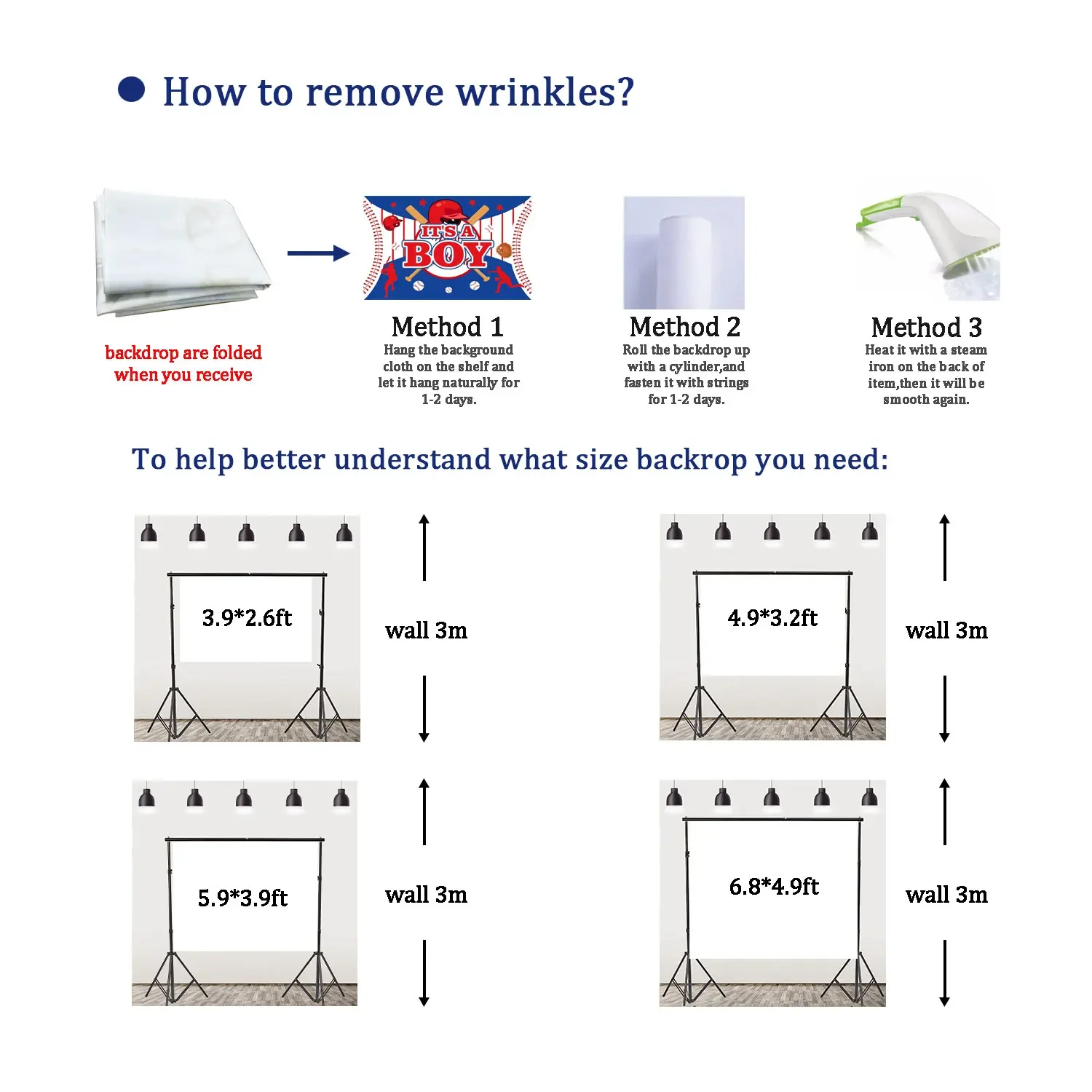 How to remove wrinkles?

backdrop are folded when you receive

IT'S A BOY

Method 1
Hang the background cloth on the shelf and let it hang naturally for 1-2 days.

Method 2
Roll the backdrop up with a cylinder,and fasten it with strings for 1-2 days.

Method 3
Heat it with a steam iron on the back of item,then it will be smooth again.

To help better understand what size backrop you need:

3.9*2.6ft

wall 3m

4.9*3.2ft

wall 3m

5.9*3.9ft

wall 3m

6.8*4.9ft

wall 3m