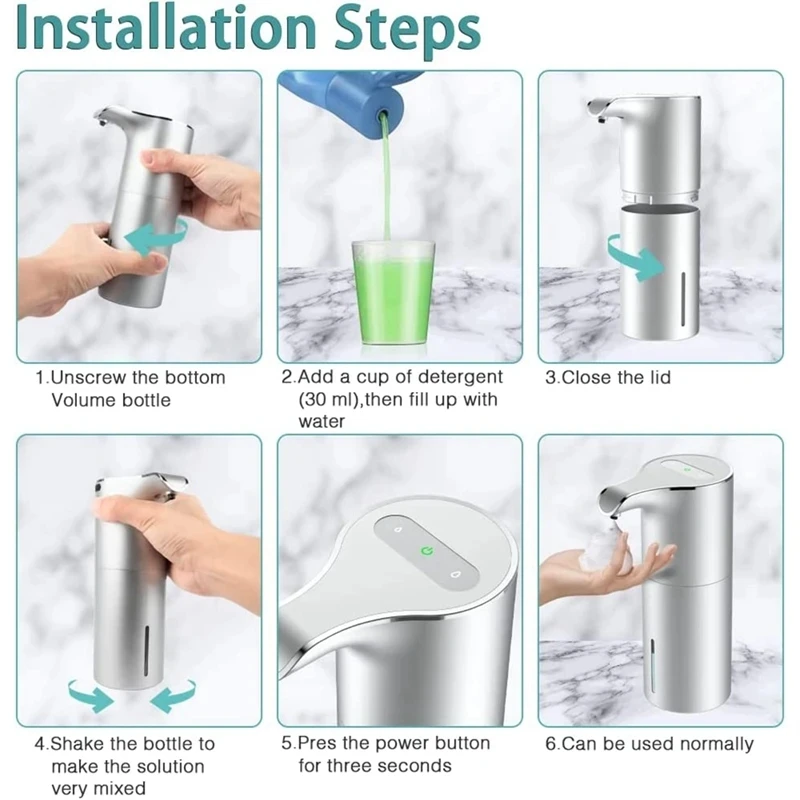 Installation Steps

1.Unscrew the bottom Volume bottle

2.Add a cup of detergent (30 ml),then fill up with water

3.Close the lid

4.Shake the bottle to make the solution very mixed

5.Pres the power button for three seconds

6.Can be used normally