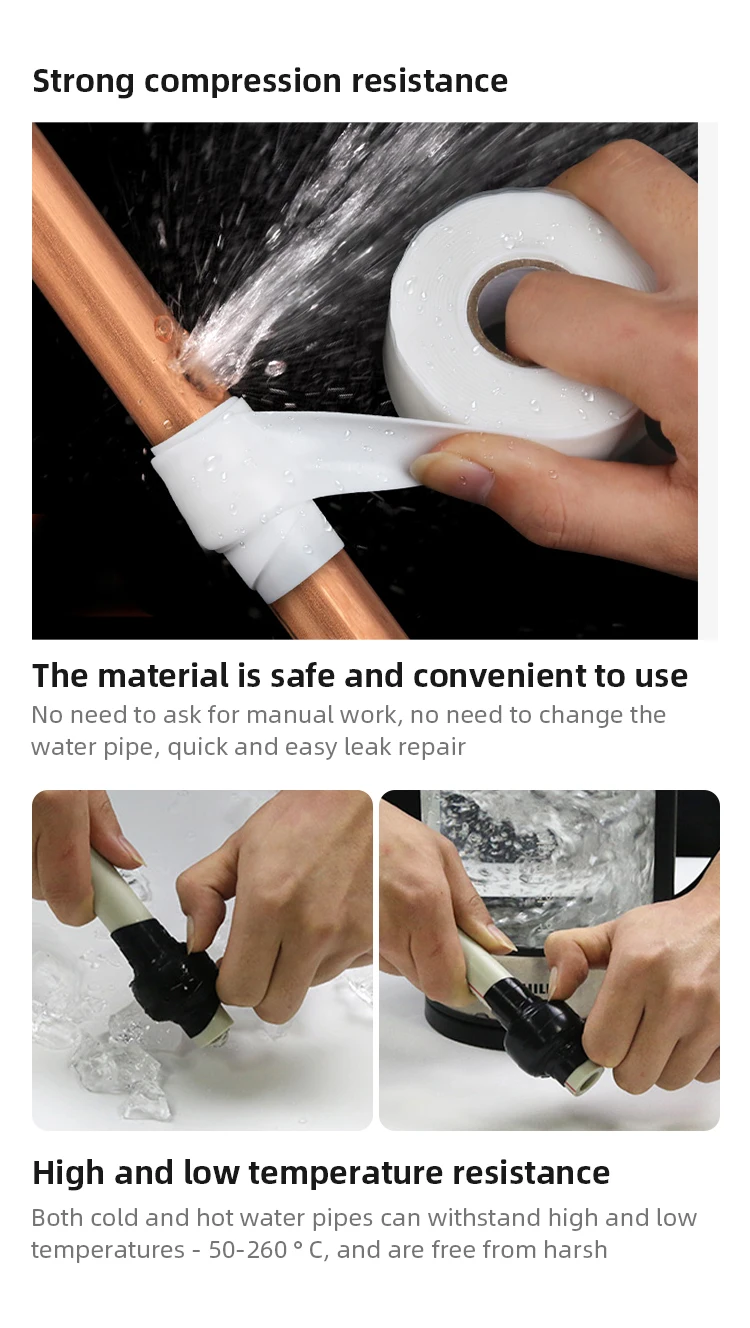 Strong compression resistance

The material is safe and convenient to use

No need to ask for manual work, no need to change the water pipe, quick and easy leak repair

High and low temperature resistance

Both cold and hot water pipes can withstand high and low temperatures - 50-260 ° C, and are free from harsh