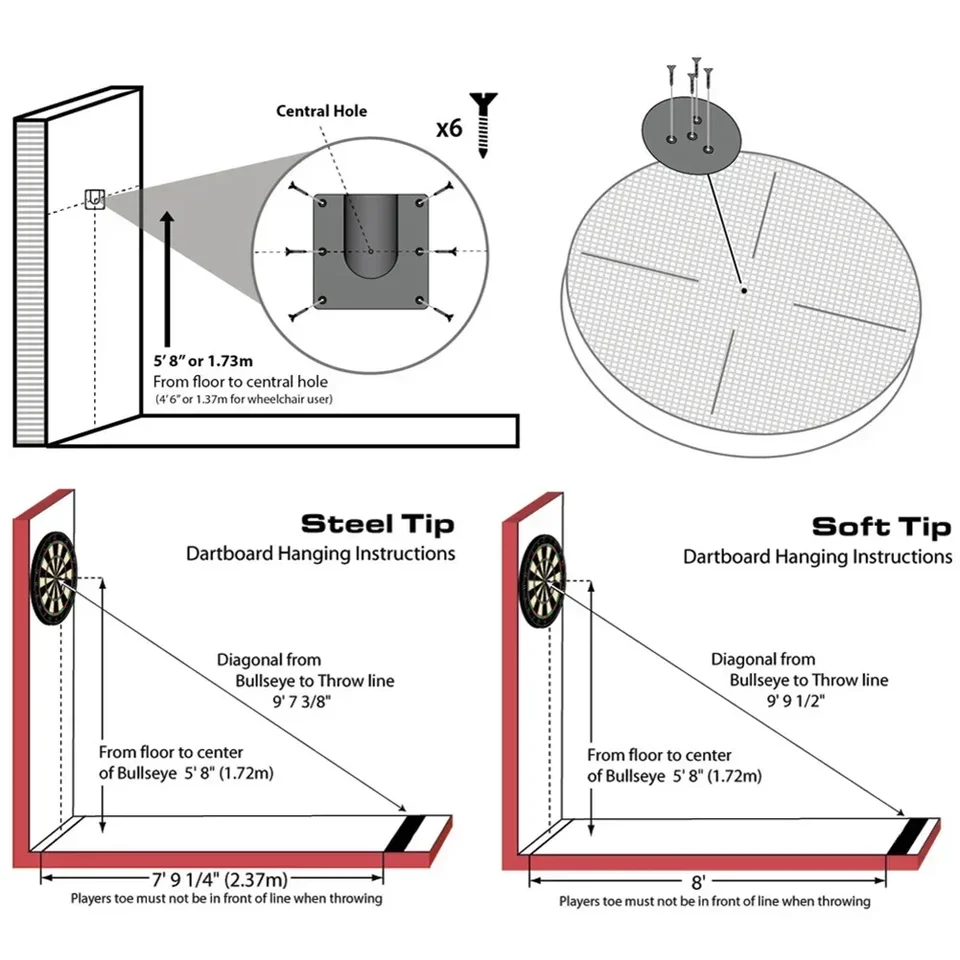 Central Hole

x6

5' 8" or 1.73m
From floor to central hole
(4' 6" or 1.37m for wheelchair user)

Steel Tip
Dartboard Hanging Instructions

Diagonal from Bullseye to Throw line
9' 7 3/8"

From floor to center of Bullseye 5' 8" (1.72m)

7' 9 1/4" (2.37m)
Players toe must not be in front of line when throwing

Soft Tip
Dartboard Hanging Instructions

Diagonal from Bullseye to Throw line
9' 9 1/2"

From floor to center of Bullseye 5' 8" (1.72m)

8'
Players toe must not be in front of line when throwing