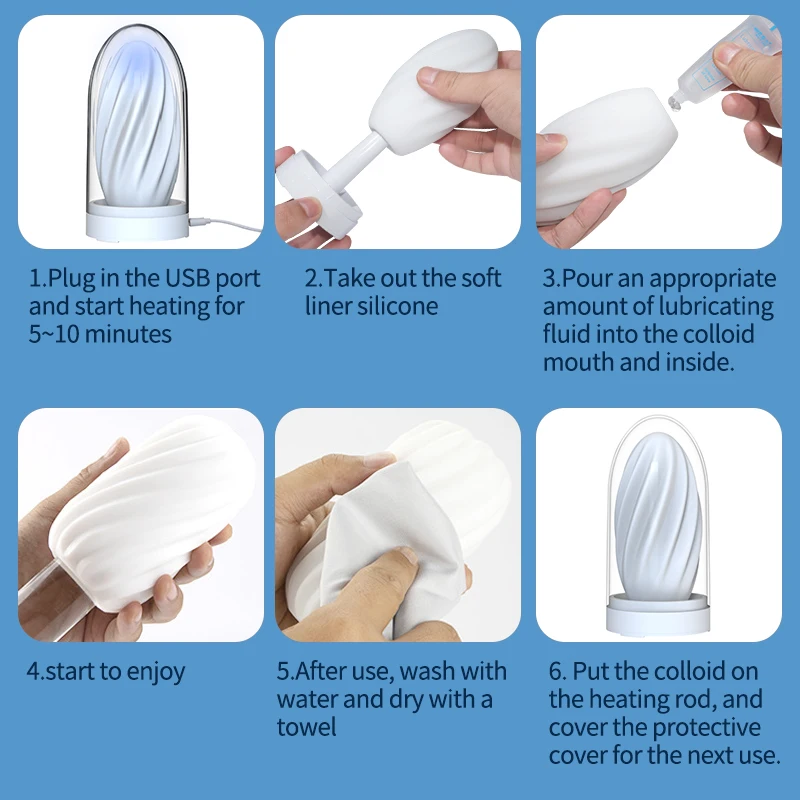 1.Plug in the USB port and start heating for 5~10 minutes

2.Take out the soft liner silicone

3.Pour an appropriate amount of lubricating fluid into the colloid mouth and inside.

4.start to enjoy

5.After use, wash with water and dry with a towel

6. Put the colloid on the heating rod, and cover the protective cover for the next use.