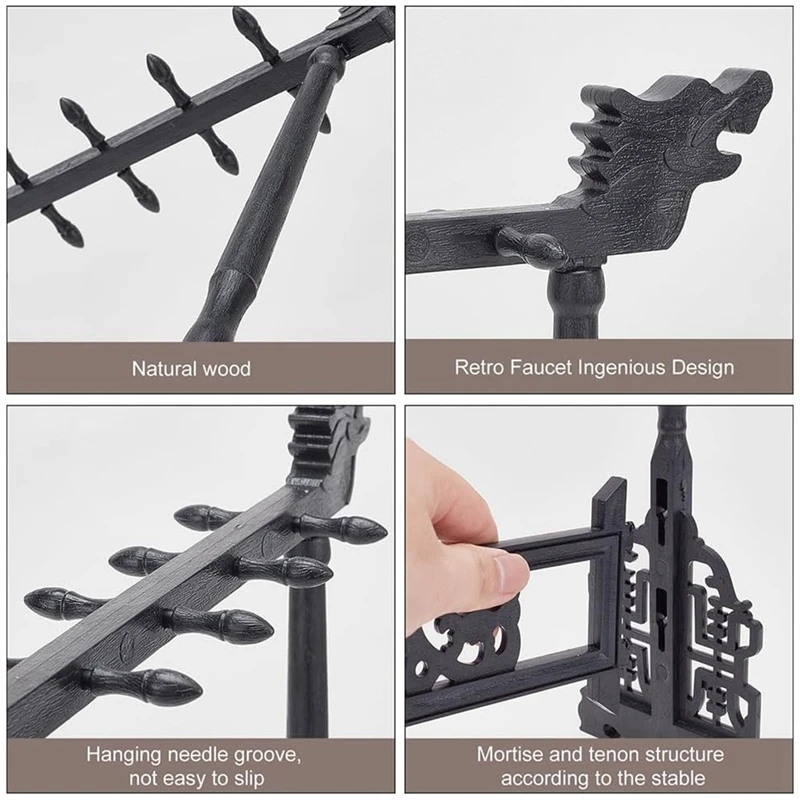 Natural wood

Retro Faucet Ingenious Design

Hanging needle groove, not easy to slip

Mortise and tenon structure according to the stable