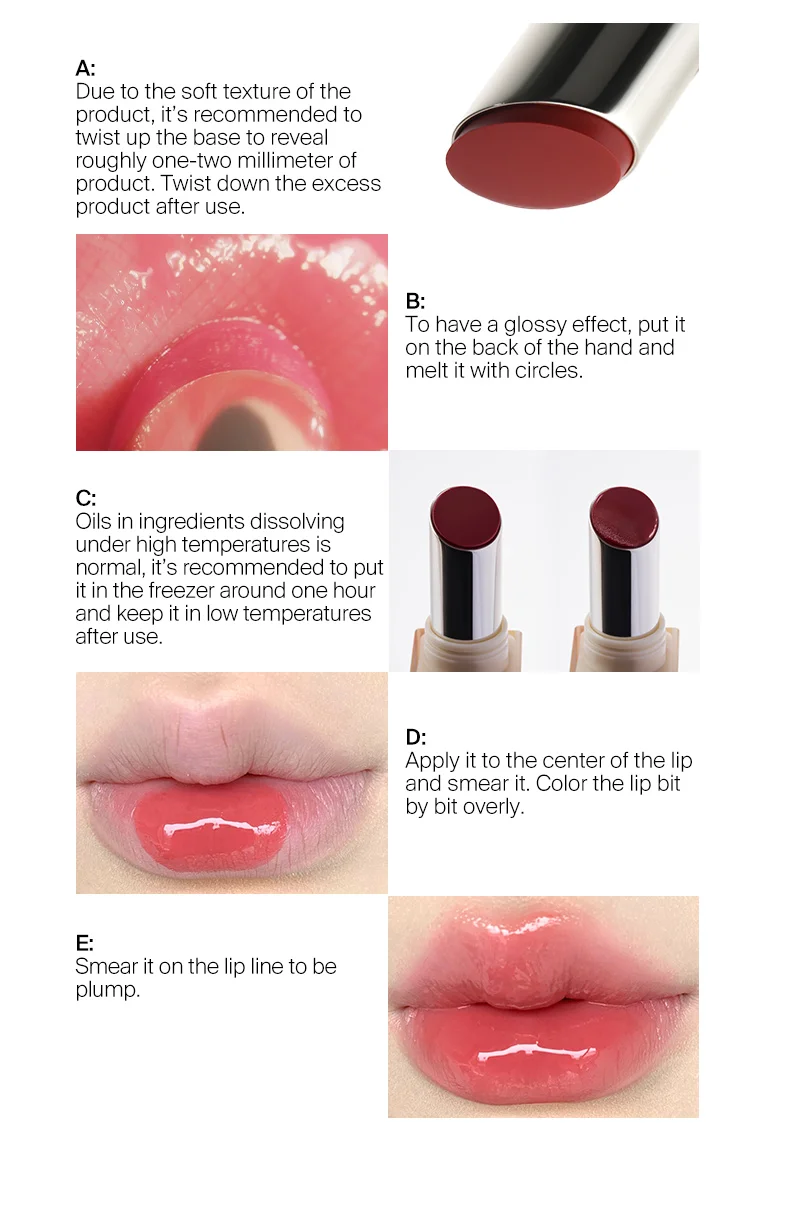 A:
Due to the soft texture of the product, it's recommended to twist up the base to reveal roughly one-two millimeter of product. Twist down the excess product after use.

B:
To have a glossy effect, put it on the back of the hand and melt it with circles.

C:
Oils in ingredients dissolving under high temperatures is normal, it's recommended to put it in the freezer around one hour and keep it in low temperatures after use.

D:
Apply it to the center of the lip and smear it. Color the lip bit by bit overly.

E:
Smear it on the lip line to be plump.