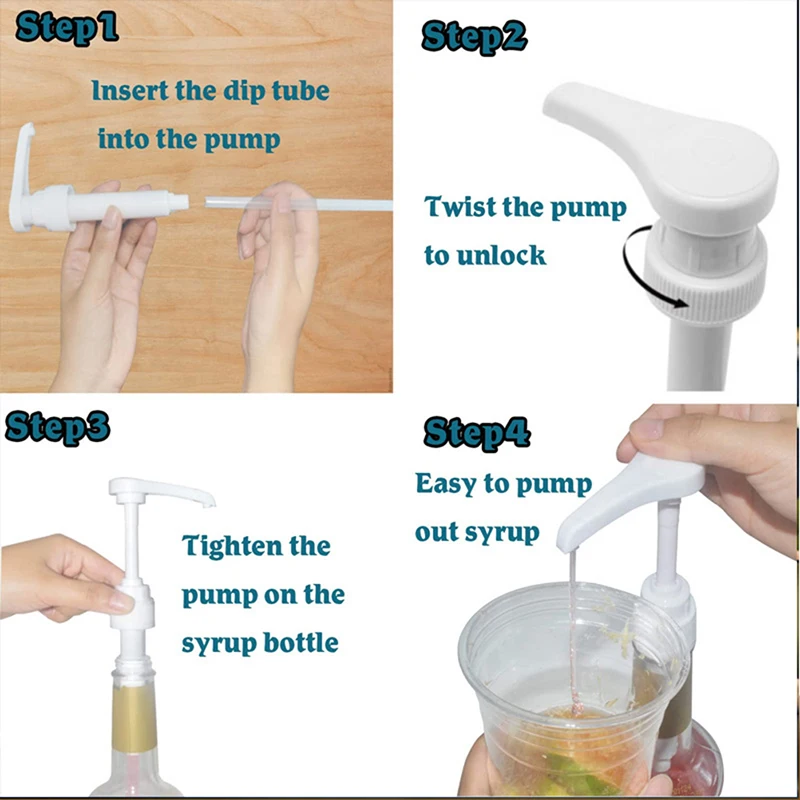 Step1

Insert the dip tube into the pump

Step2

Twist the pump to unlock

Step3

Tighten the pump on the syrup bottle

Step4

Easy to pump out syrup