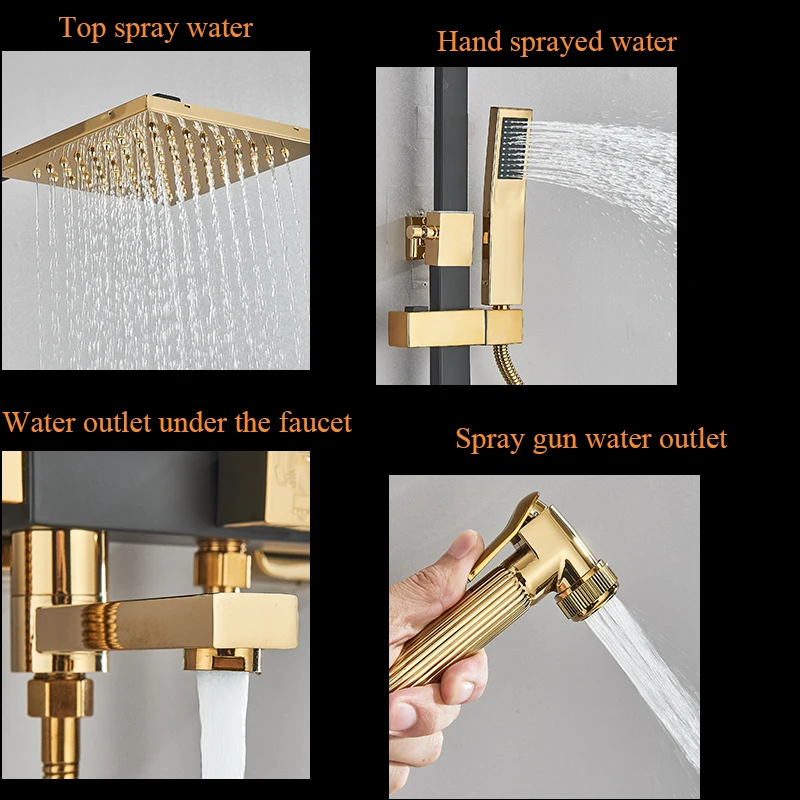 Top spray water

Hand sprayed water

Water outlet under the faucet

Spray gun water outlet