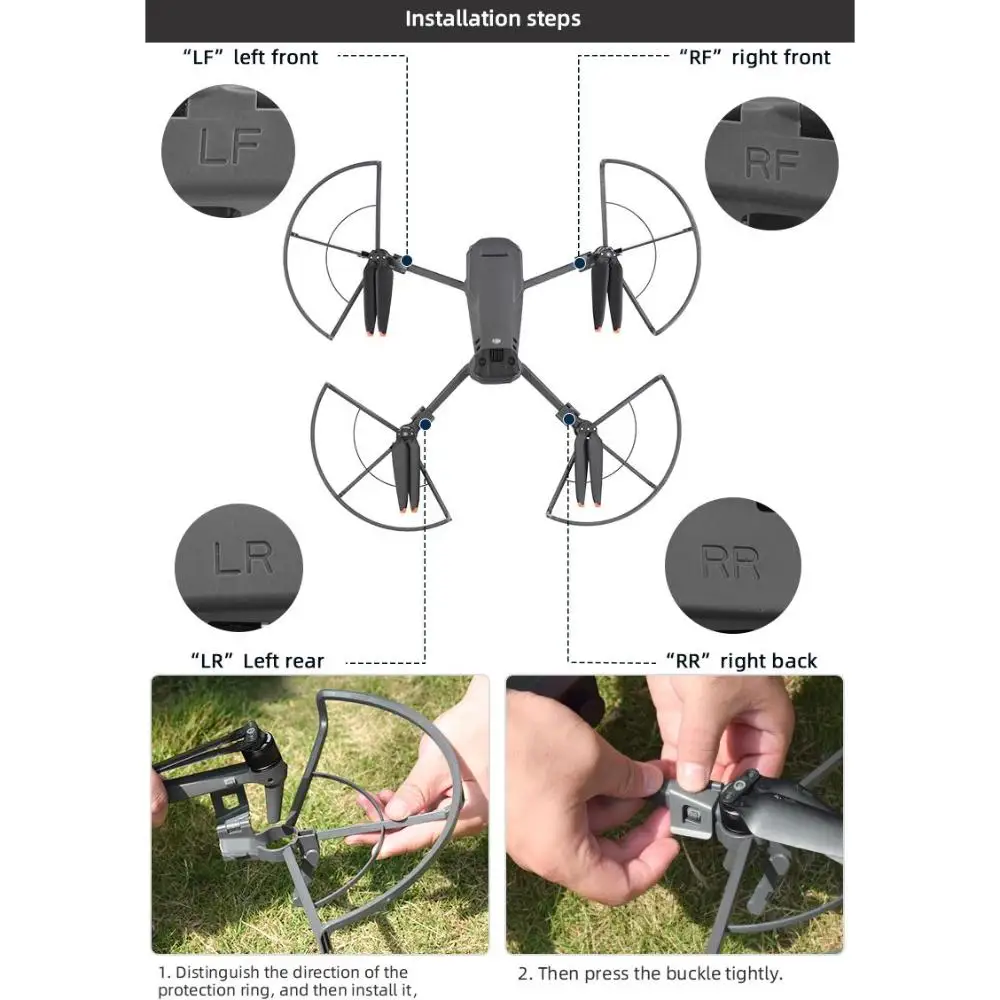 Installation steps

“LF” left front

“RF” right front

LF

RF

LR

RR

“LR” Left rear

“RR” right back

1. Distinguish the direction of the protection ring, and then install it,

2. Then press the buckle tightly.