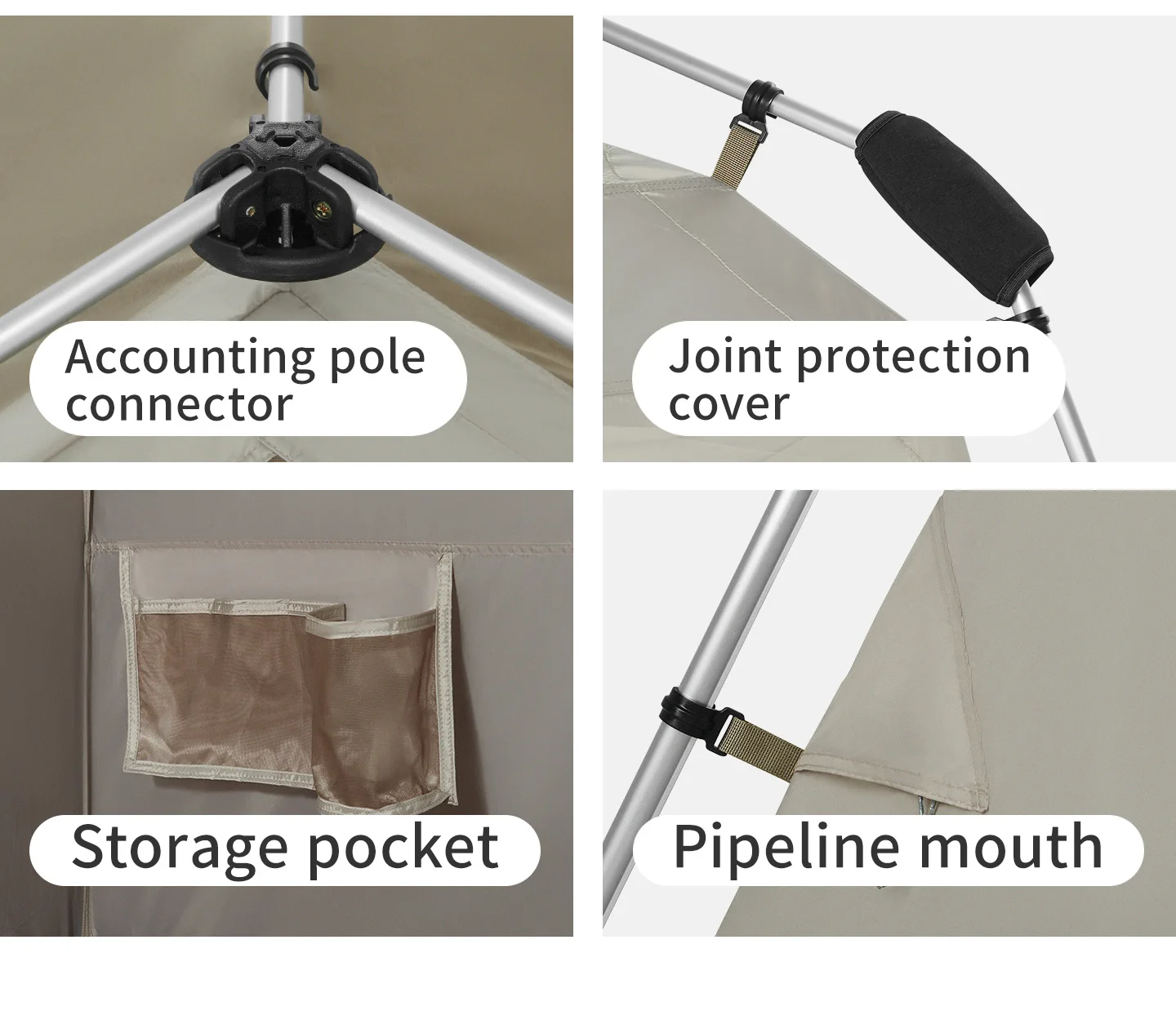 Accounting pole connector

Joint protection cover

Storage pocket

Pipeline mouth