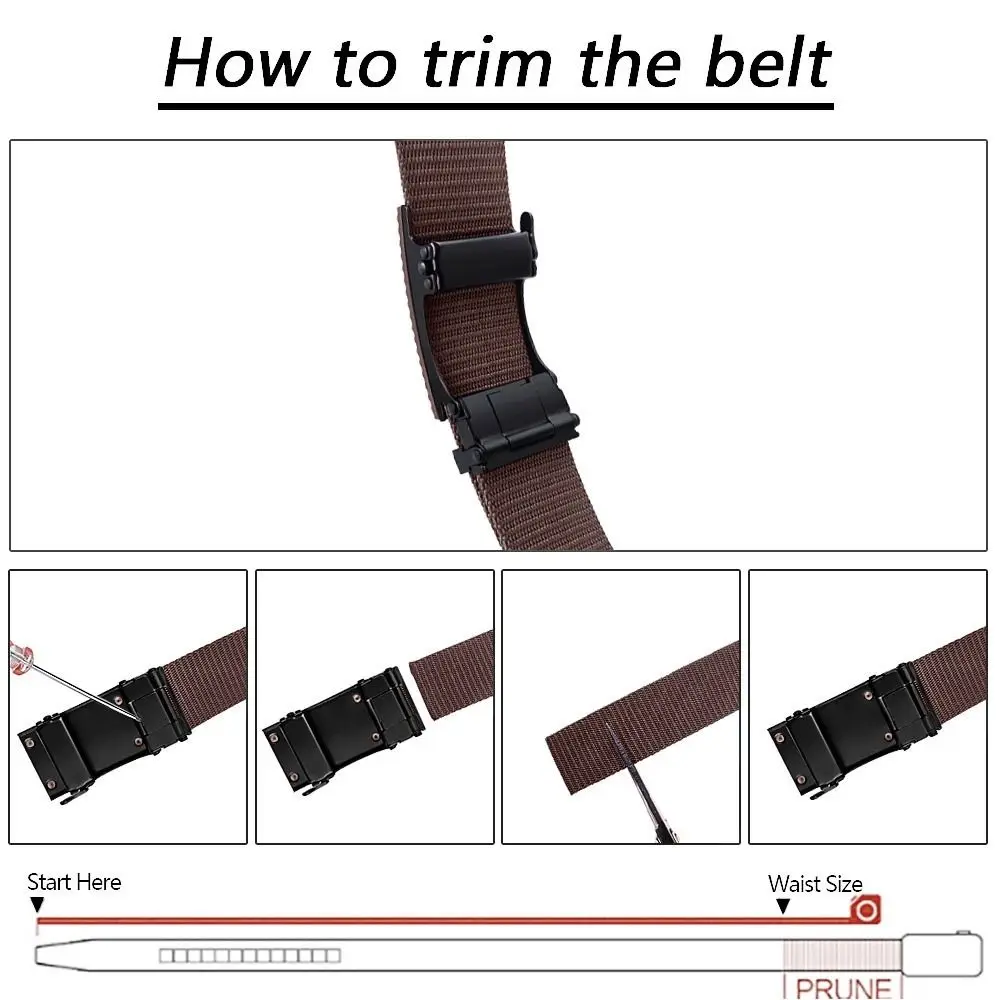 How to trim the belt

Start Here

Waist Size

PRUNE