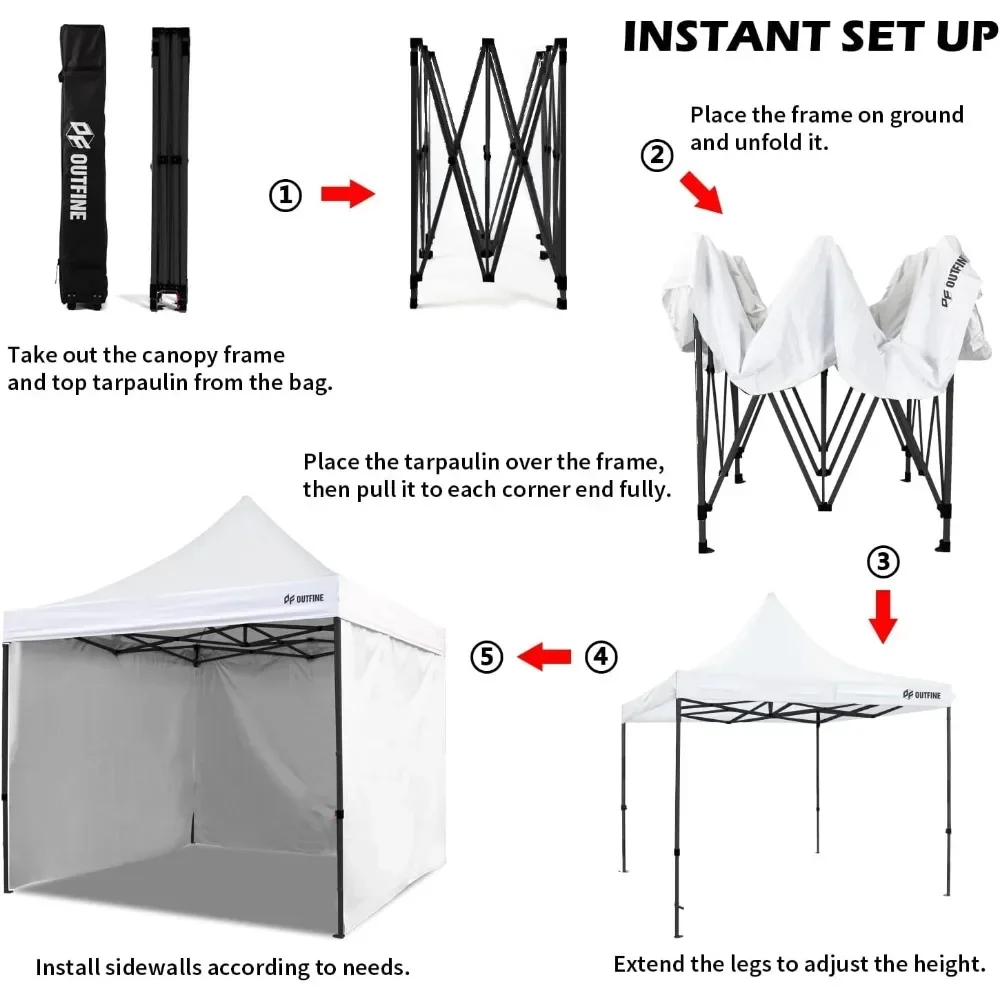 INSTANT SET UP

OUTFINE

①

Place the frame on ground and unfold it.

②

OUTFINE

Take out the canopy frame and top tarpaulin from the bag.

Place the tarpaulin over the frame, then pull it to each corner end fully.

③

OUTFINE

⑤

④

OUTFINE

Install sidewalls according to needs.

Extend the legs to adjust the height.