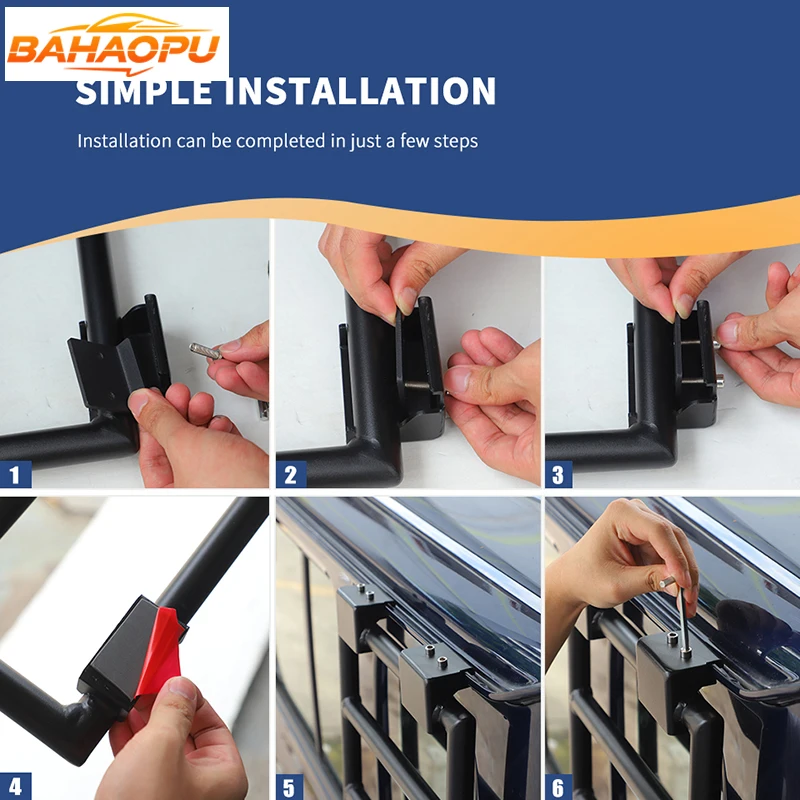 BAHAOPU

SIMPLE INSTALLATION

Installation can be completed in just a few steps

1

2

3

4

5

6