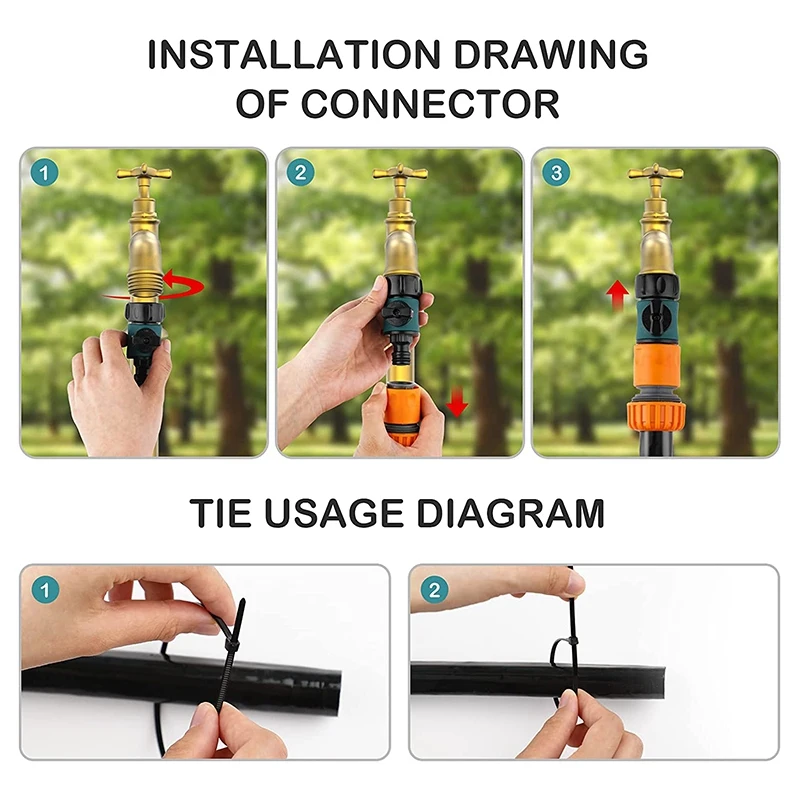 INSTALLATION DRAWING OF CONNECTOR

1

2

3

TIE USAGE DIAGRAM

1

2