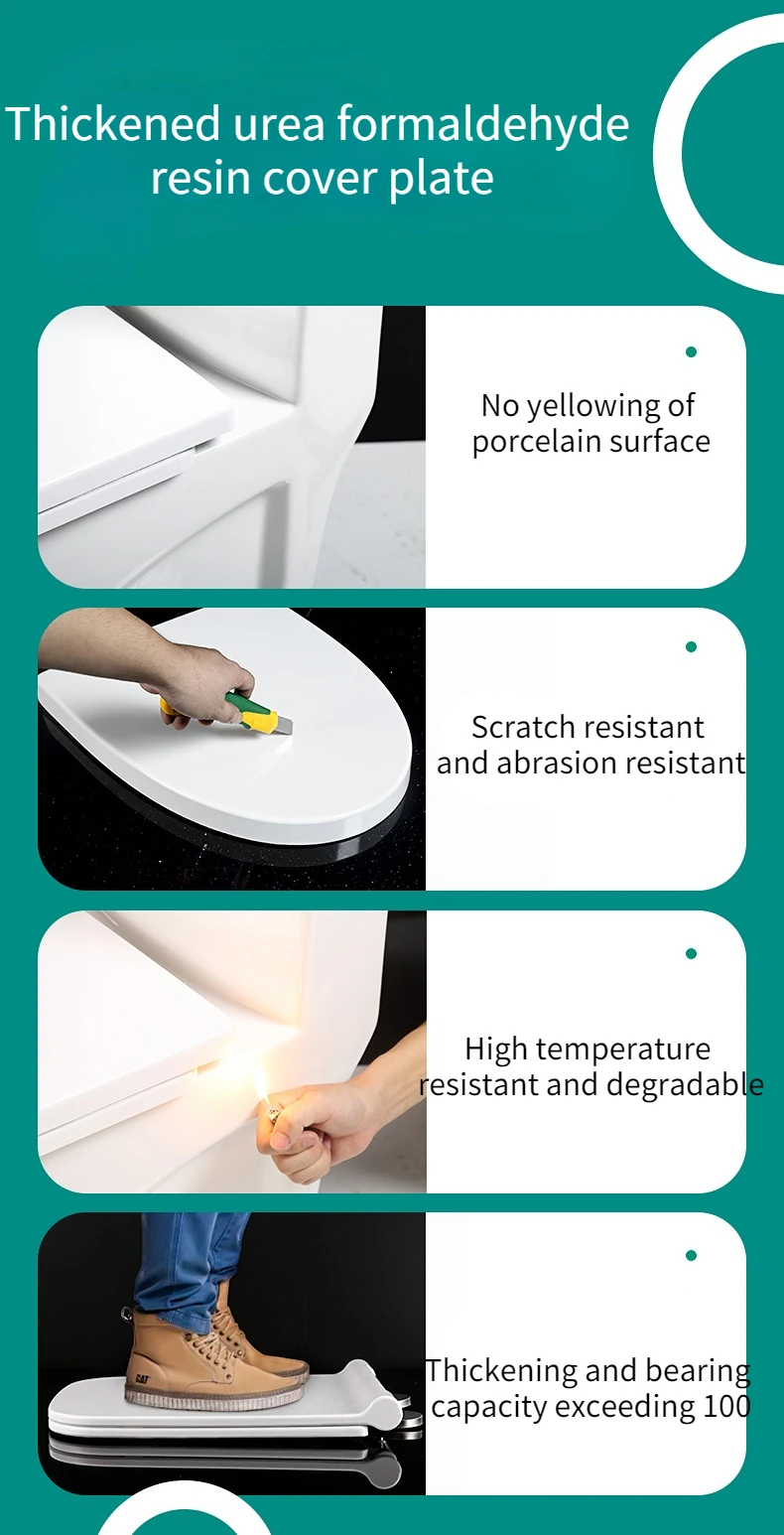 Thickened urea formaldehyde resin cover plate

No yellowing of porcelain surface

Scratch resistant and abrasion resistant

High temperature resistant and degradable

CAT

Thickening and bearing capacity exceeding 100