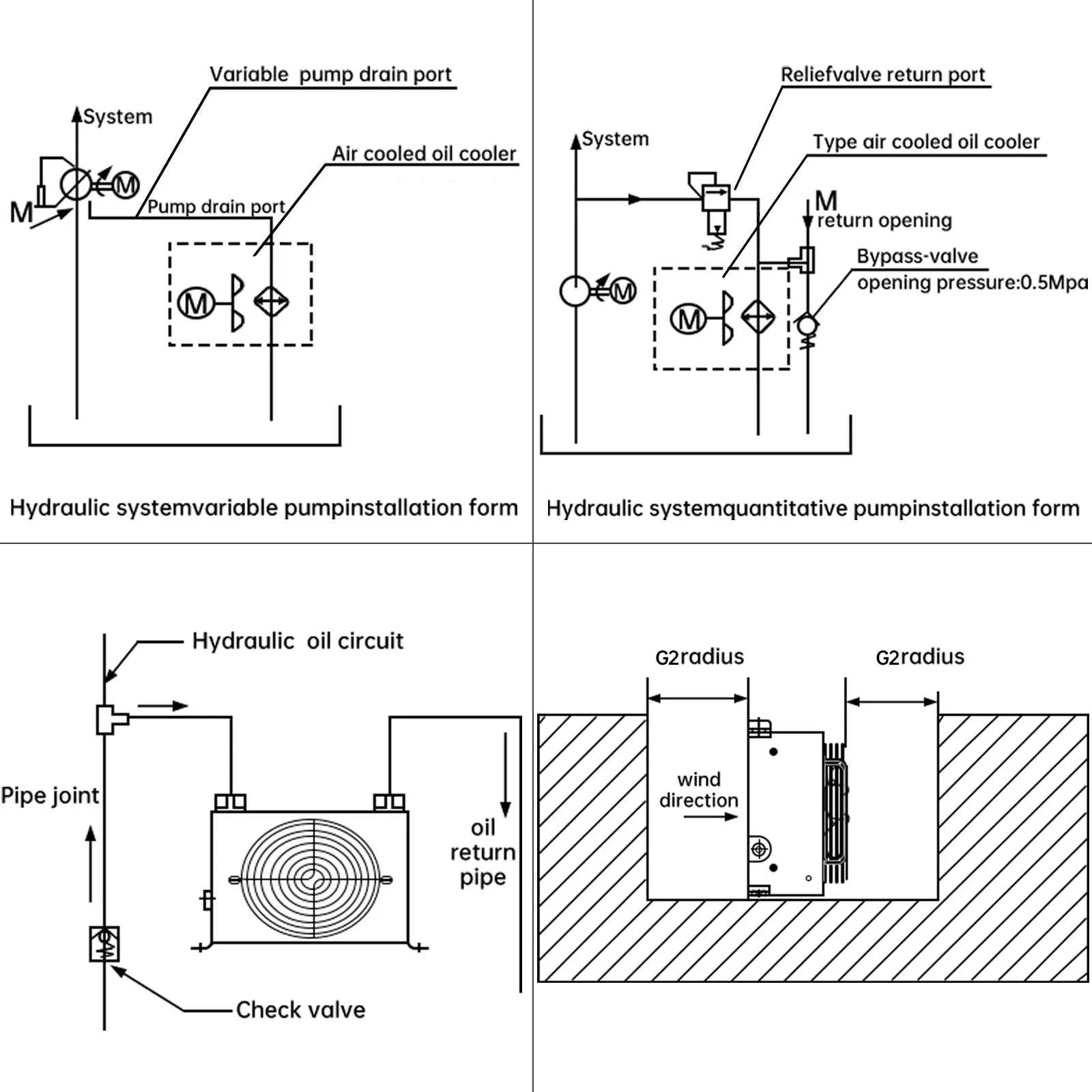 Variable pump drain port

System

Air cooled oil cooler

M

M

Pump drain port

M

Hydraulic systemvariable pumpinstallation form

Reliefvalve return port

System

Type air cooled oil cooler

M

return opening

Bypass-valve

opening pressure:0.5Mpa

M

M

Hydraulic systemquantitative pumpinstallation form

Hydraulic oil circuit

Pipe joint

oil return pipe

Check valve

G2radius

G2radius

wind direction