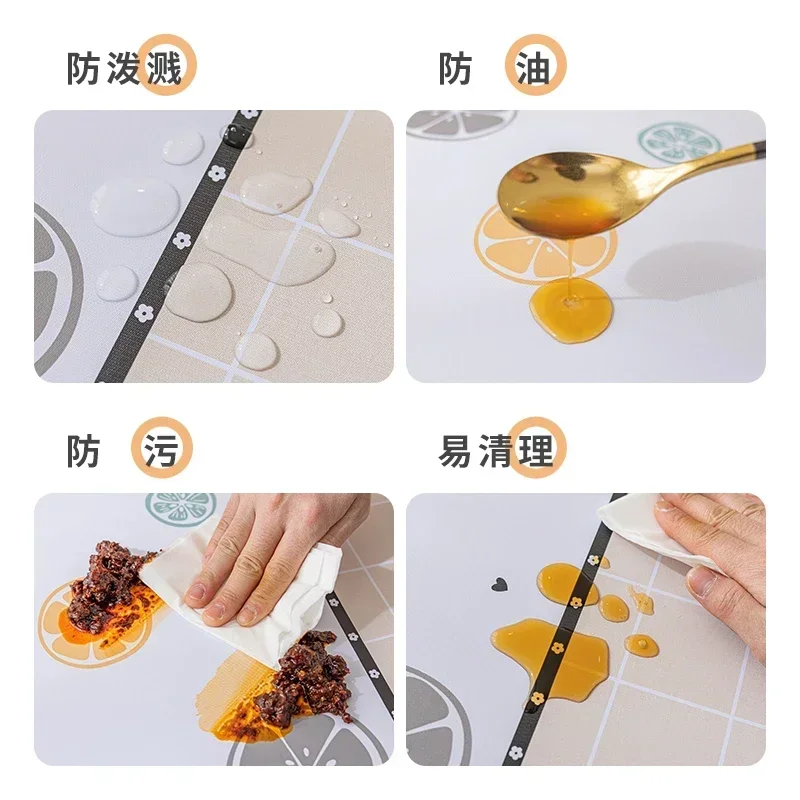 防泼溅

防 油

防 污

易清理