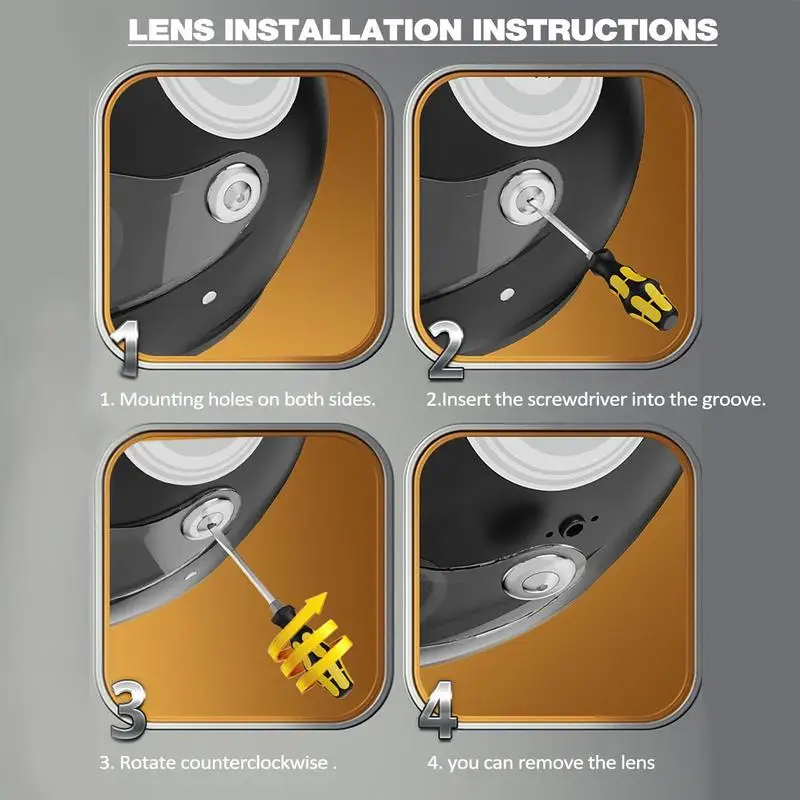 LENS INSTALLATION INSTRUCTIONS

1

1. Mounting holes on both sides.

2

2.Insert the screwdriver into the groove.

3

3. Rotate counterclockwise .

4

4. you can remove the lens