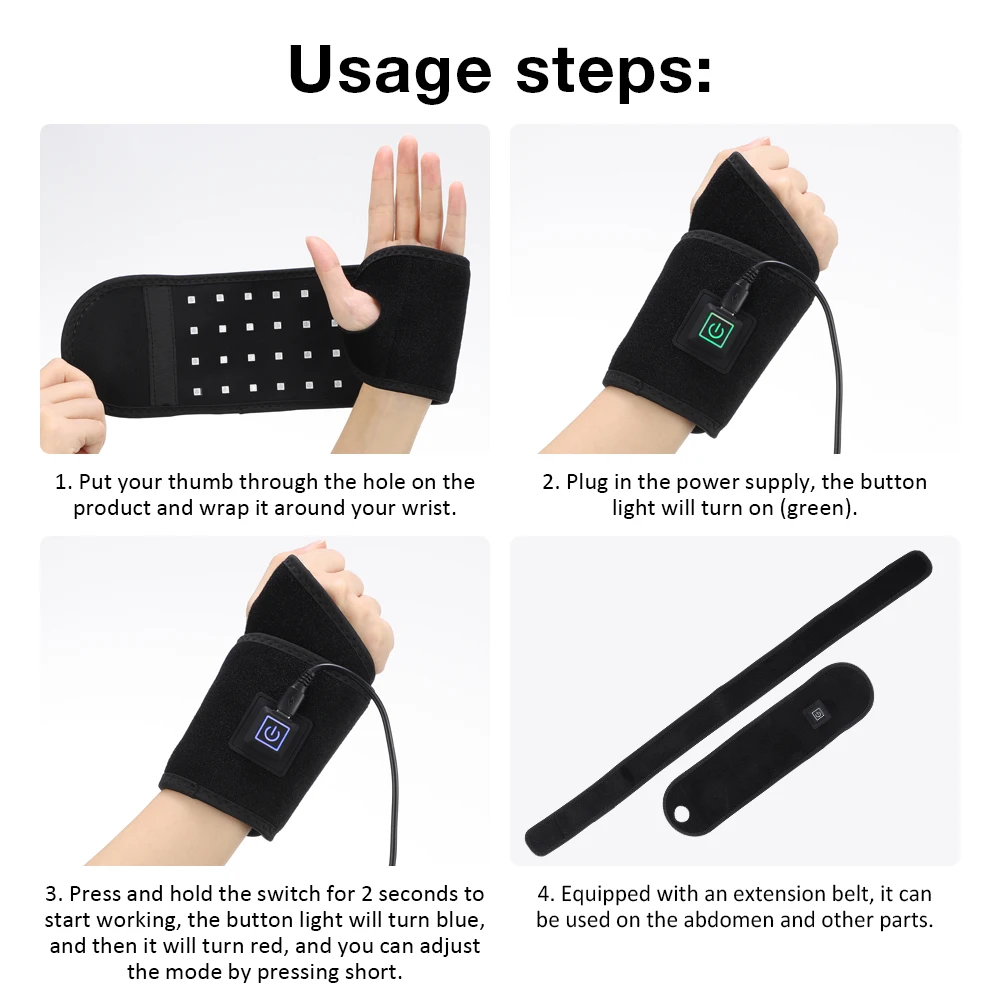 Usage steps:

1. Put your thumb through the hole on the product and wrap it around your wrist.

2. Plug in the power supply, the button light will turn on (green).

3. Press and hold the switch for 2 seconds to start working, the button light will turn blue, and then it will turn red, and you can adjust the mode by pressing short.

4. Equipped with an extension belt, it can be used on the abdomen and other parts.