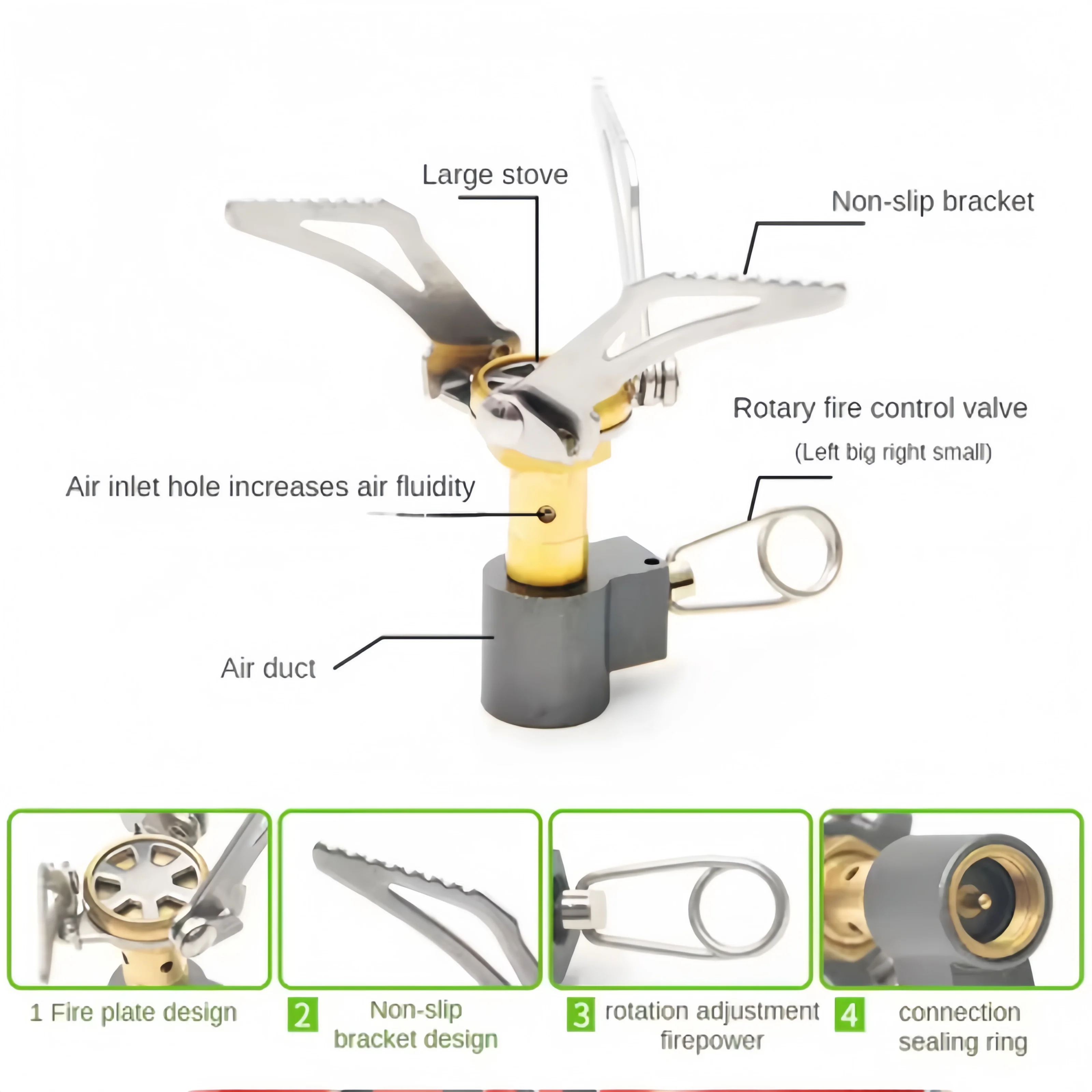 Large stove

Non-slip bracket

Rotary fire control valve

(Left big right small)

Air inlet hole increases air fluidity

Air duct

1 Fire plate design

2 Non-slip bracket design

3 rotation adjustment firepower

4 connection sealing ring