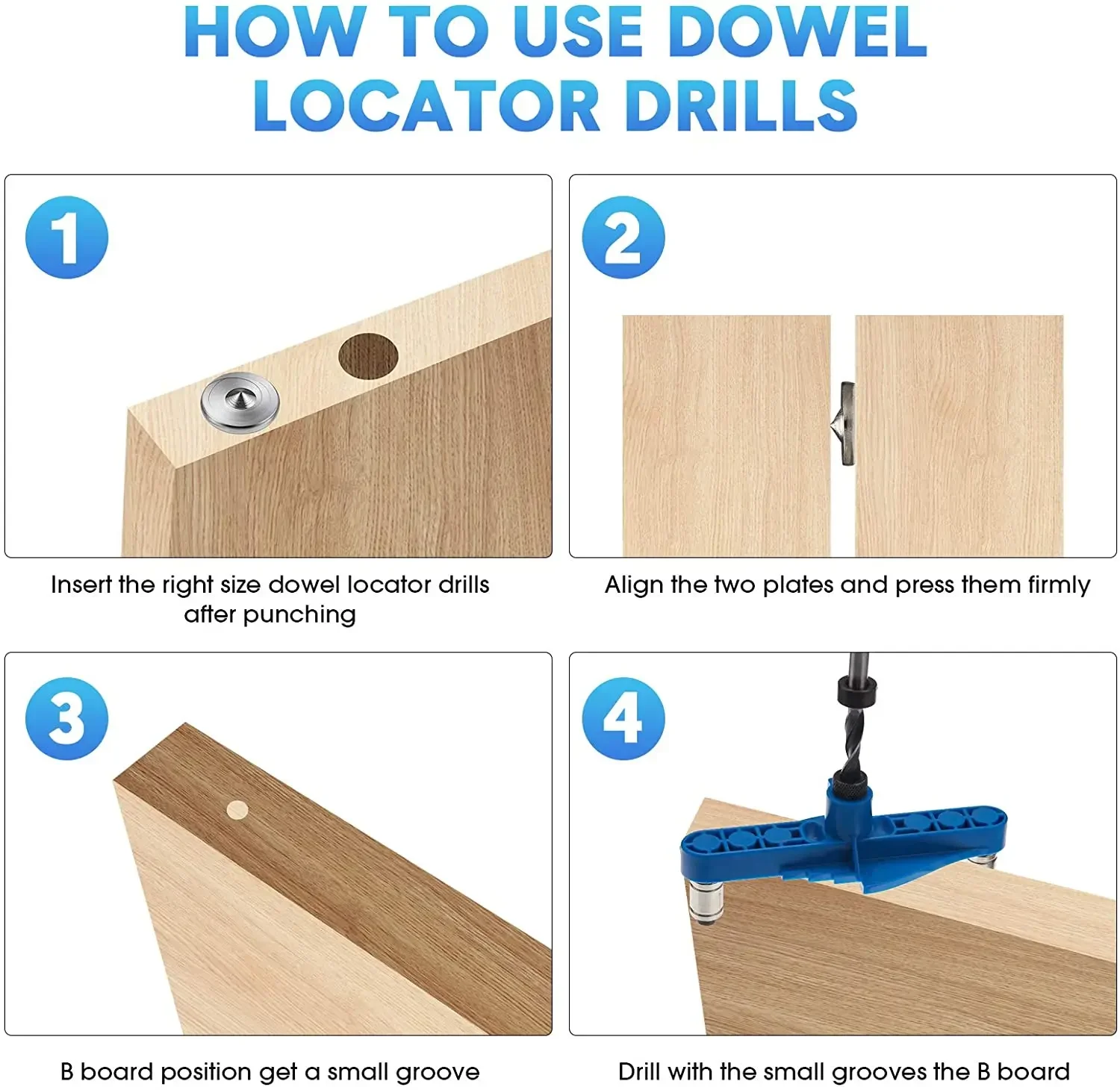 HOW TO USE DOWEL LOCATOR DRILLS

1

Insert the right size dowel locator drills after punching

2

Align the two plates and press them firmly

3

B board position get a small groove

4

Drill with the small grooves the B board