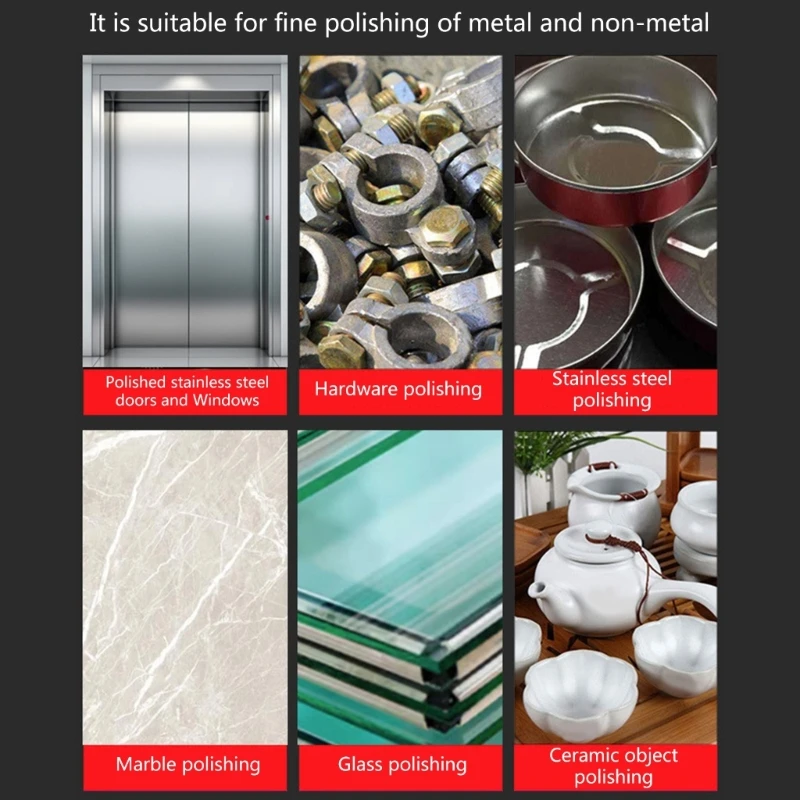 It is suitable for fine polishing of metal and non-metal

Polished stainless steel doors and Windows

Hardware polishing

Stainless steel polishing

Marble polishing

Glass polishing

Ceramic object polishing