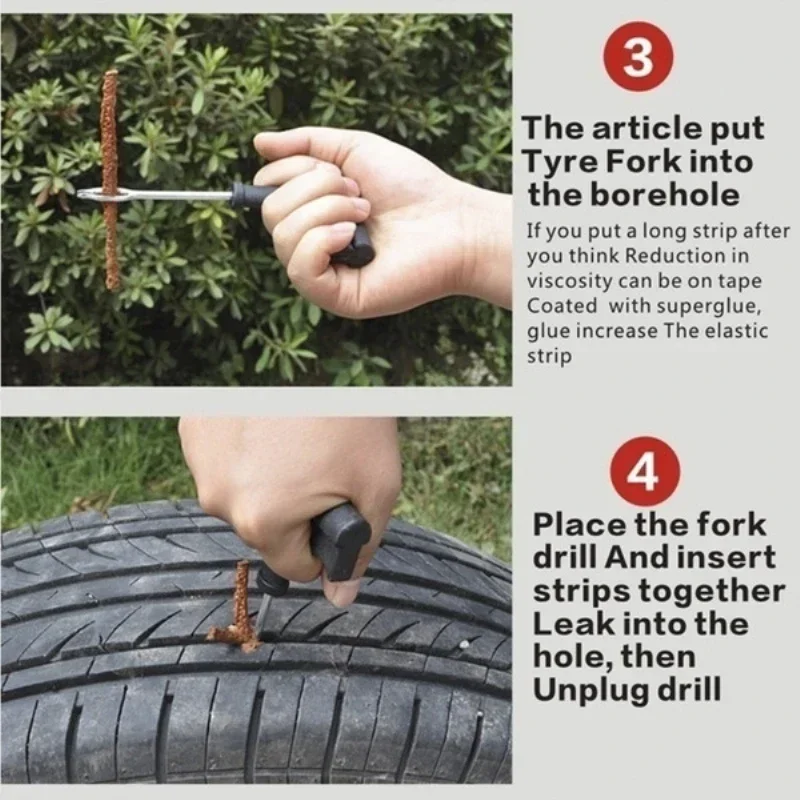 3

The article put Tyre Fork into the borehole

If you put a long strip after you think Reduction in viscosity can be on tape Coated with superglue, glue increase The elastic strip

4

Place the fork drill And insert strips together Leak into the hole, then Unplug drill