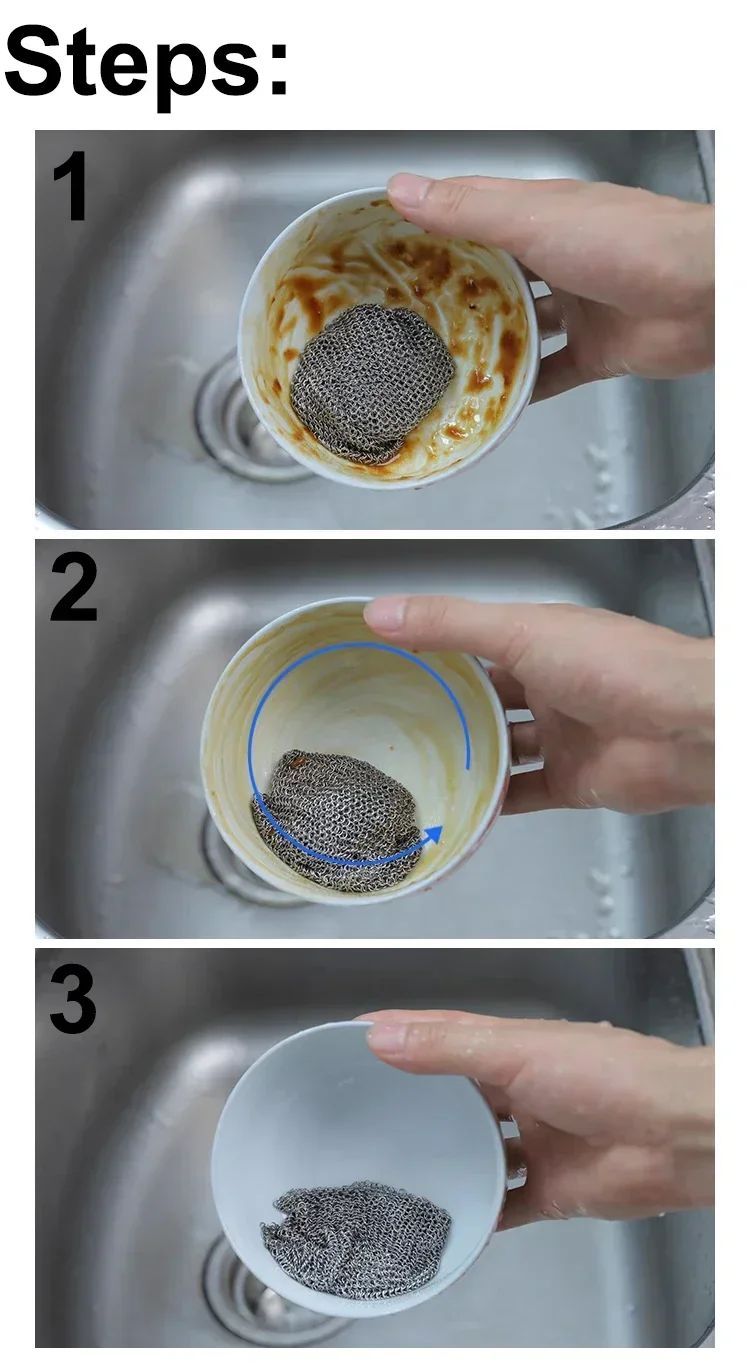 Steps:

1

2

3