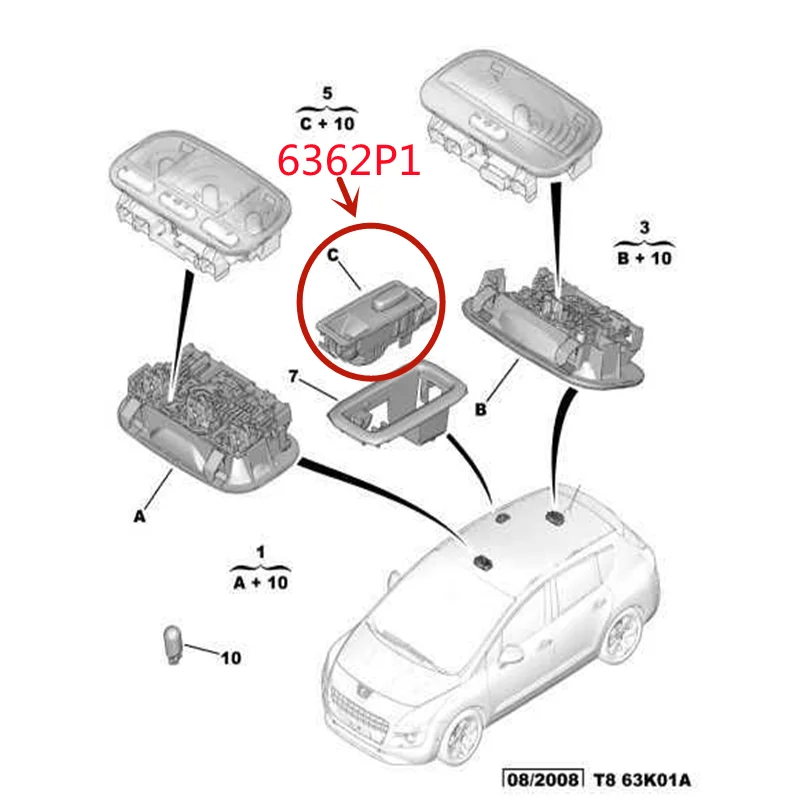 5
C + 10

6362P1

C

3
B + 10

7

B

A

1
A + 10

10

08/2008 T8 63K01A