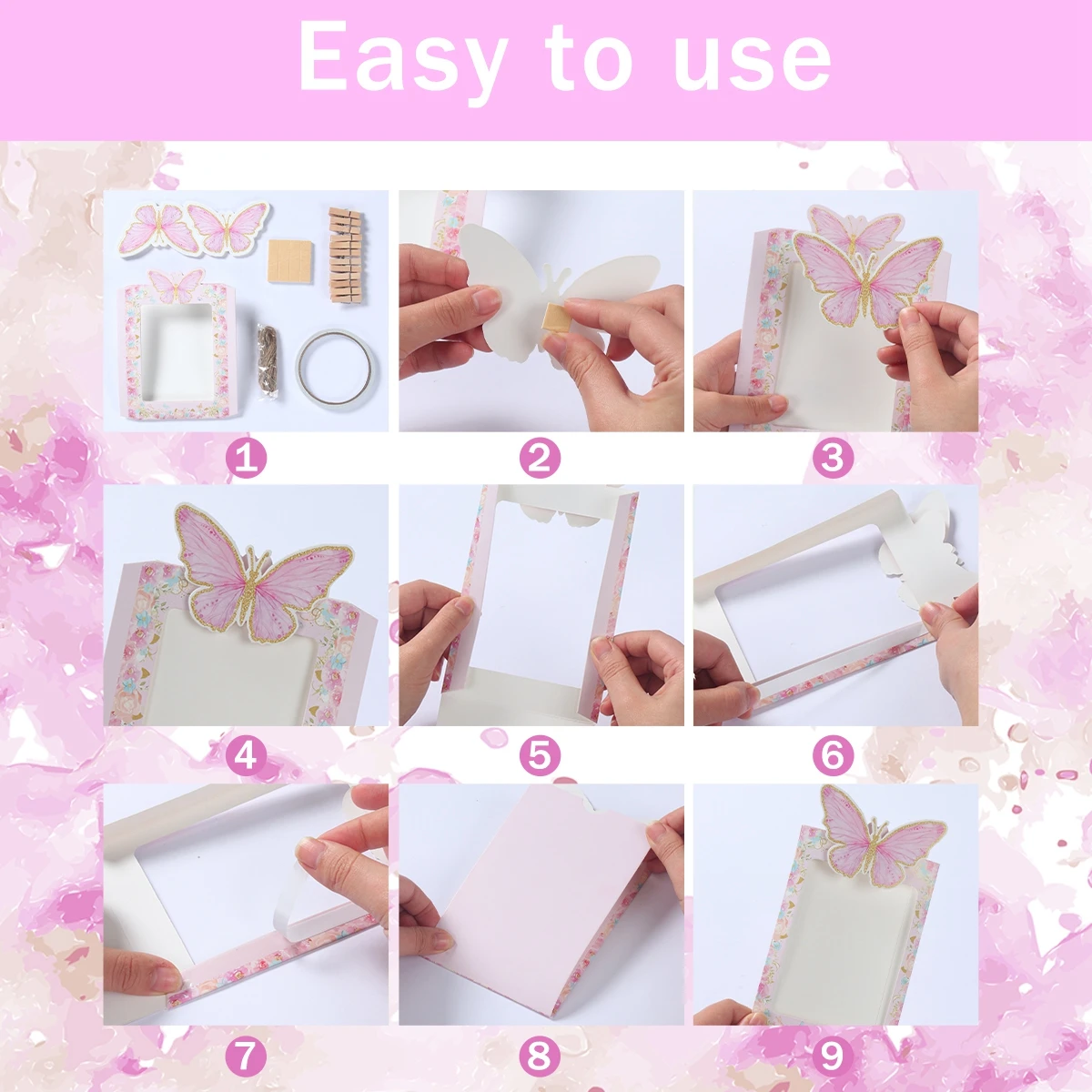 Easy to use

1

2

3

4

5

6

7

8

9