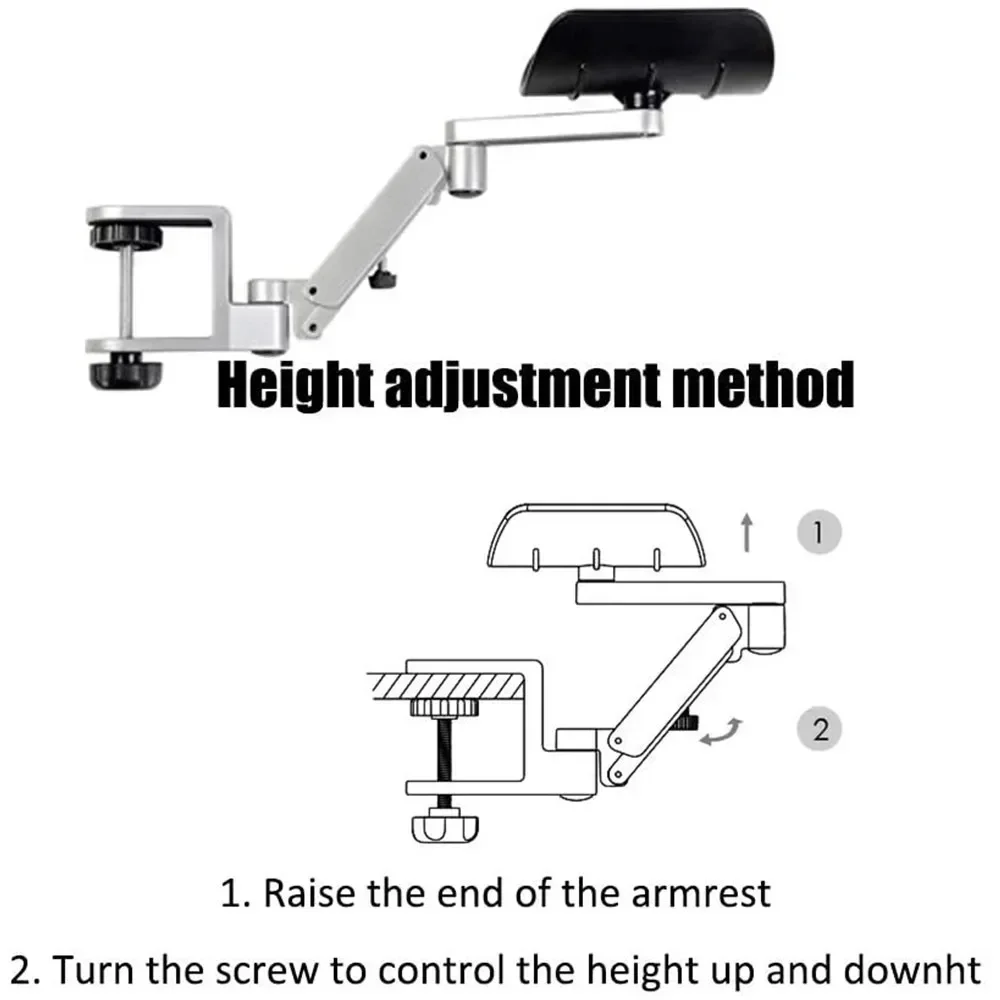 Height adjustment method

1

2

1. Raise the end of the armrest

2. Turn the screw to control the height up and downht