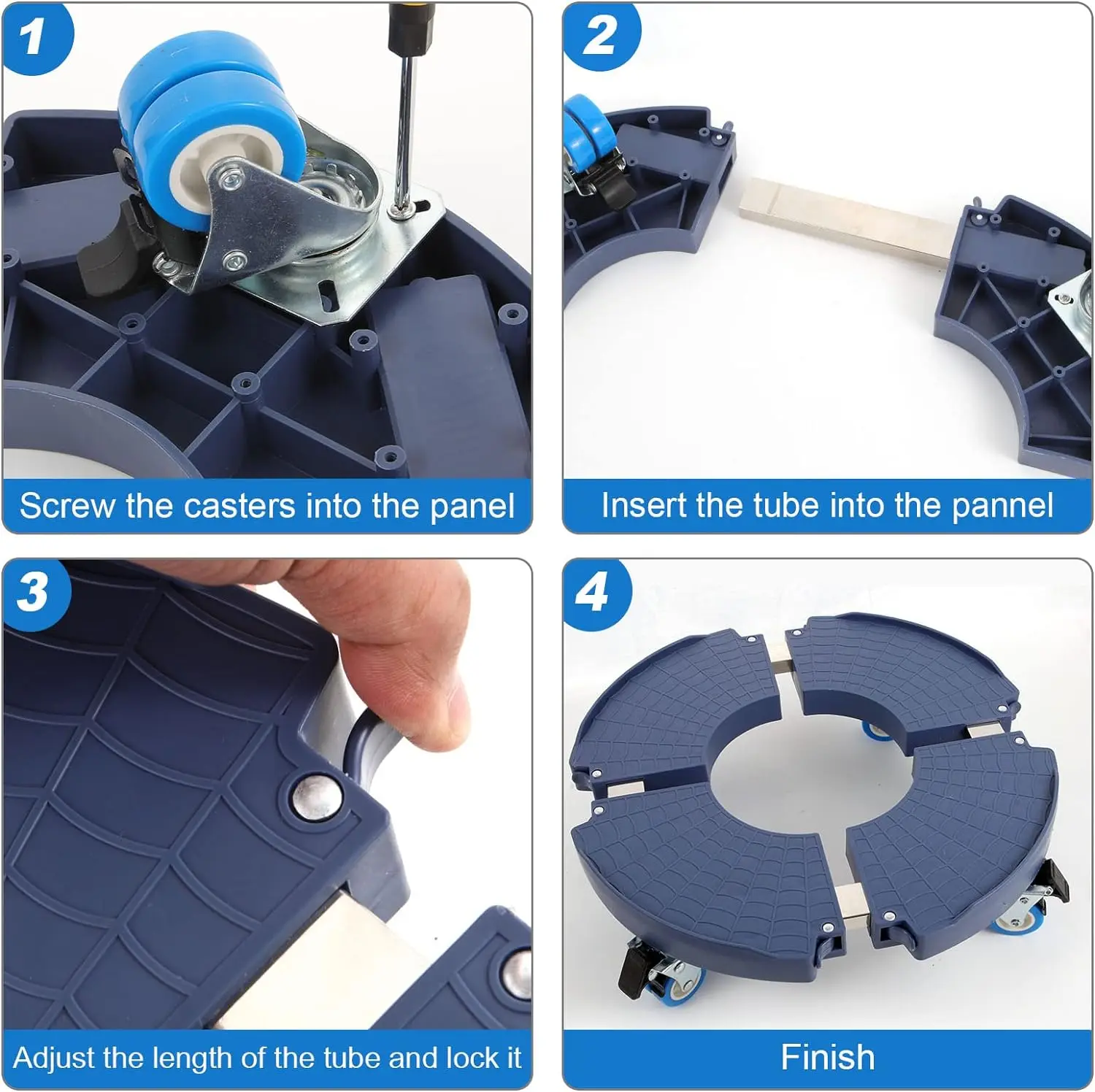 1

Screw the casters into the panel

2

Insert the tube into the pannel

3

Adjust the length of the tube and lock it

4

Finish