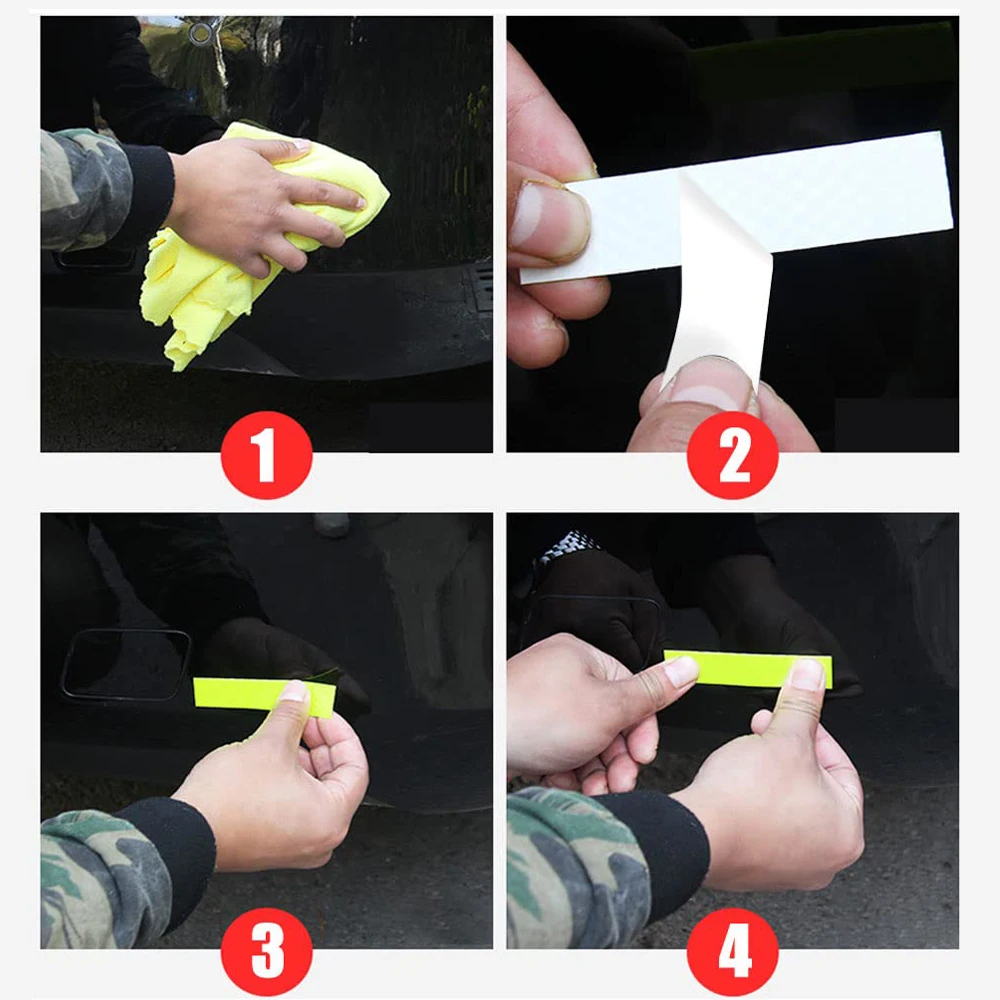 1

2

3

4