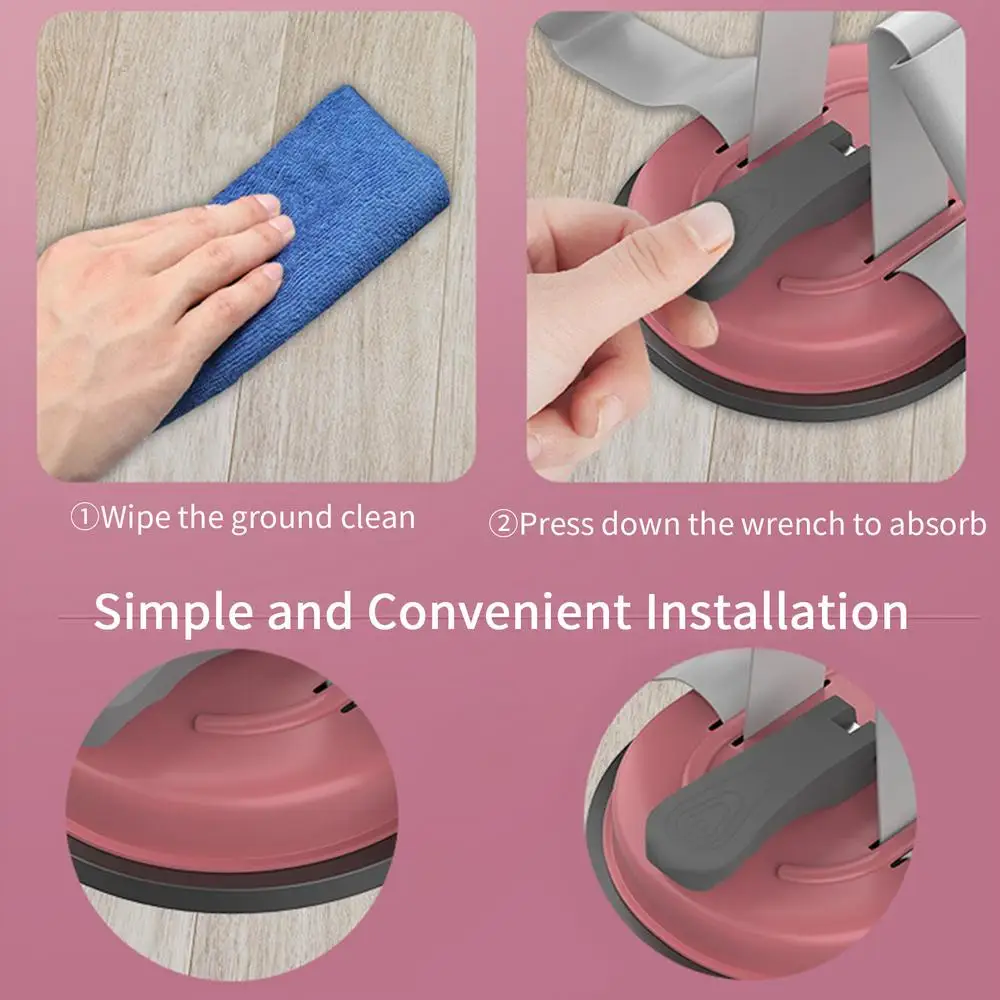 ①Wipe the ground clean

②Press down the wrench to absorb

Simple and Convenient Installation