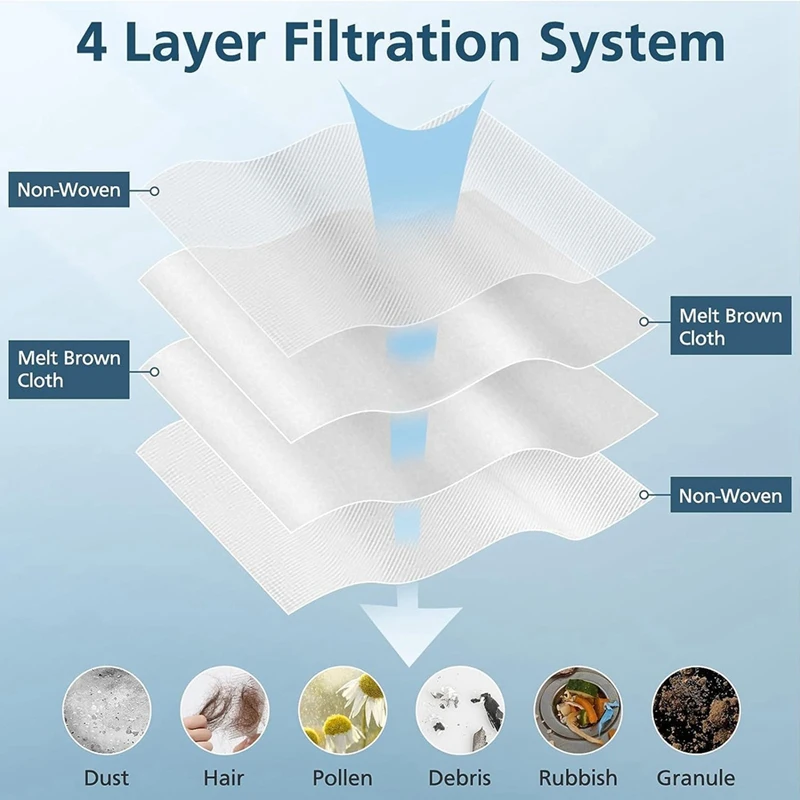 4 Layer Filtration System

Non-Woven

Melt Brown Cloth

Melt Brown Cloth

Non-Woven

Dust

Hair

Pollen

Debris

Rubbish

Granule