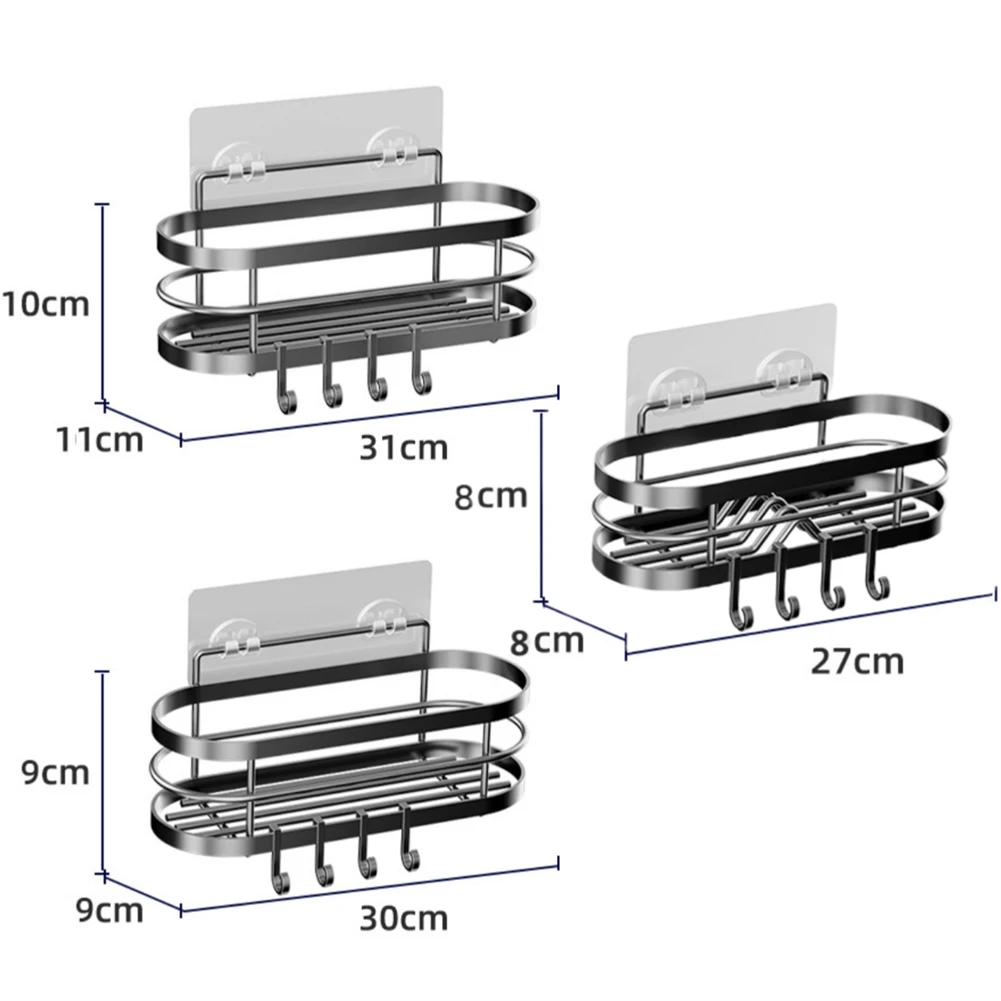 10cm
11cm
31cm
8cm
8cm
27cm
9cm
9cm
30cm