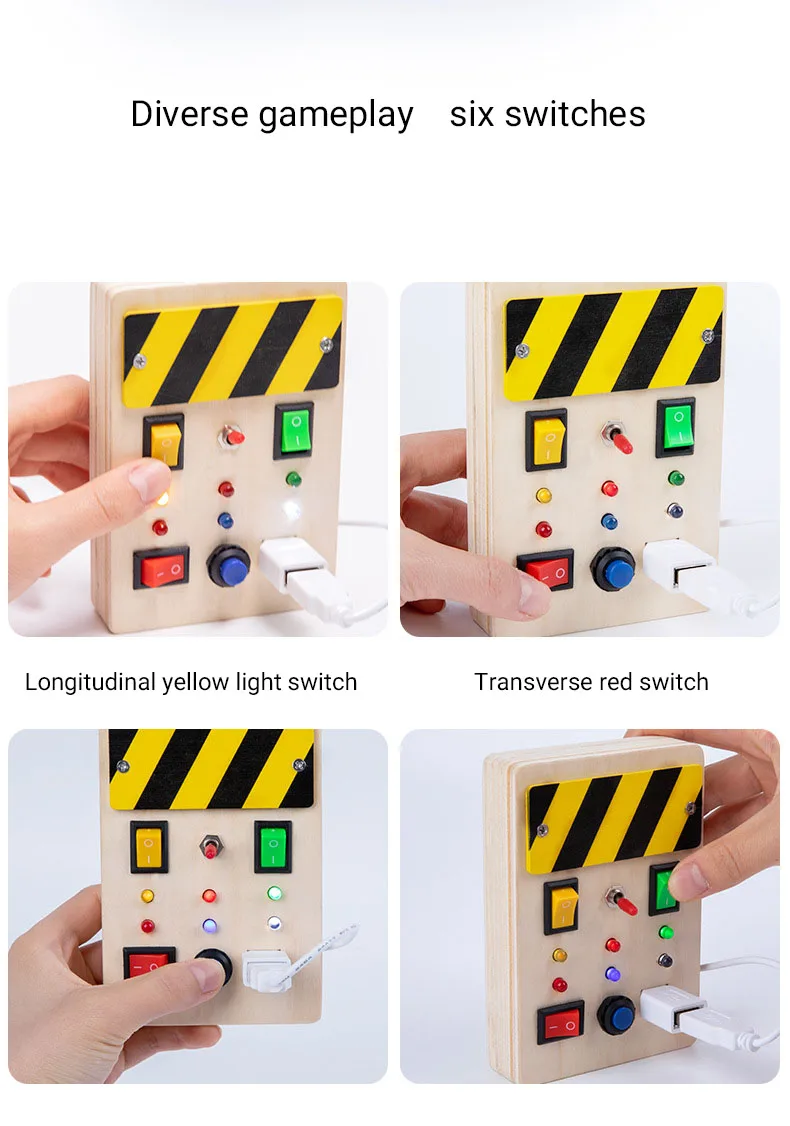 Diverse gameplay six switches

Longitudinal yellow light switch

Transverse red switch