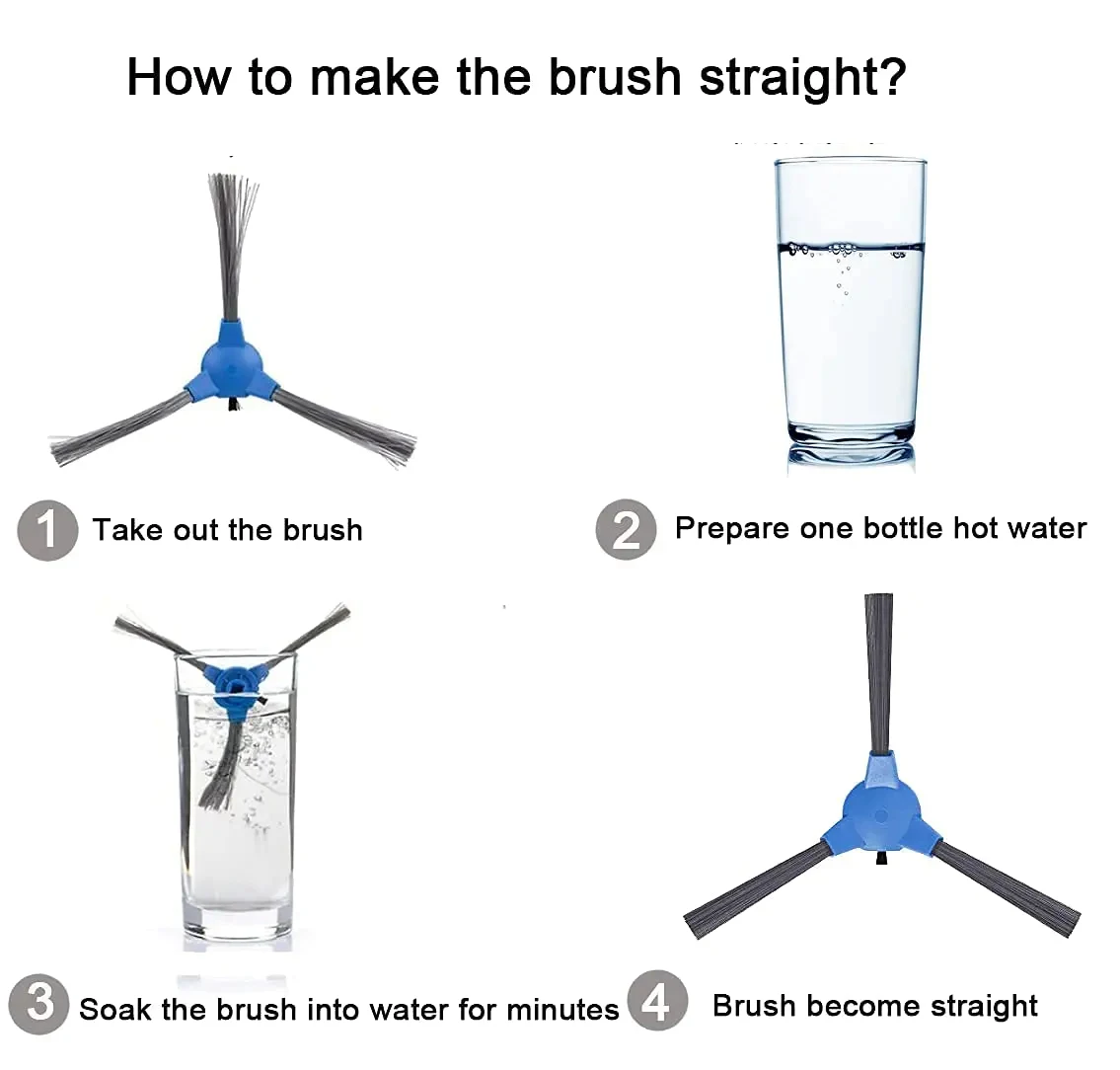 How to make the brush straight?

1 Take out the brush

2 Prepare one bottle hot water

3 Soak the brush into water for minutes

4 Brush become straight