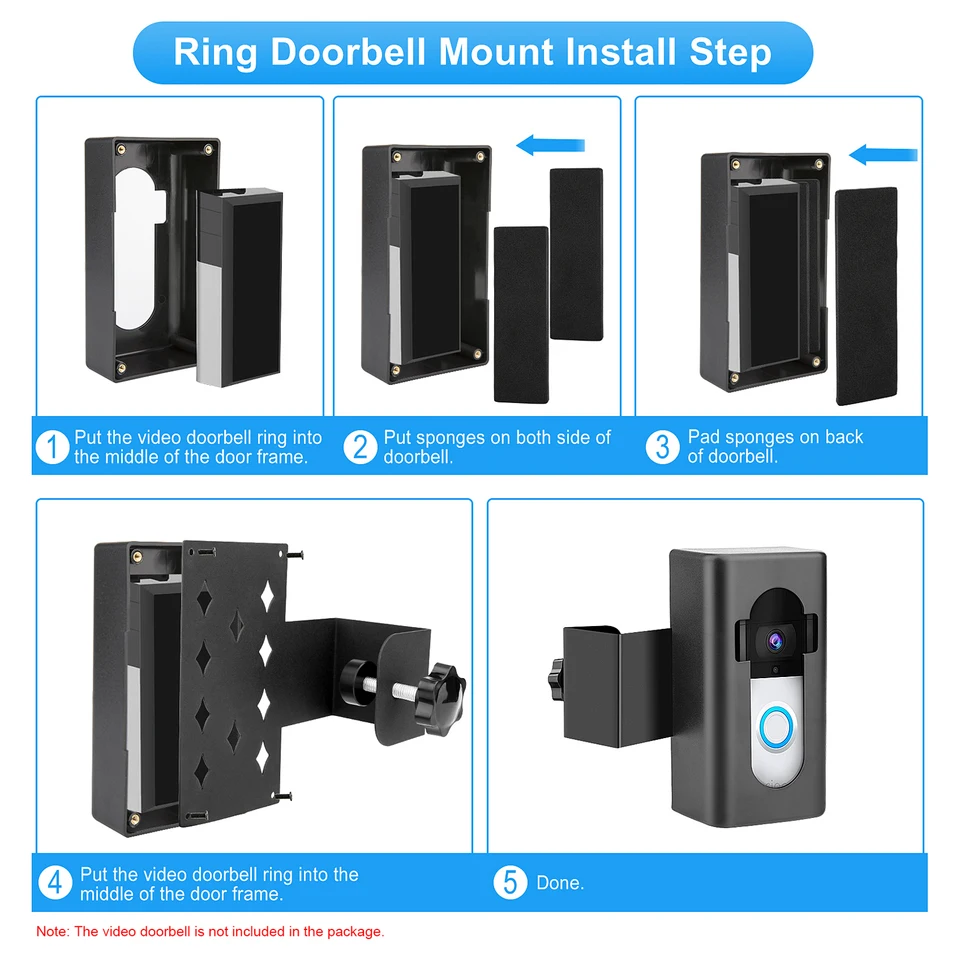 Ring Doorbell Mount Install Step

1 Put the video doorbell ring into the middle of the door frame.

2 Put sponges on both side of doorbell.

3 Pad sponges on back of doorbell.

4 Put the video doorbell ring into the middle of the door frame.

5 Done.

Note: The video doorbell is not included in the package.