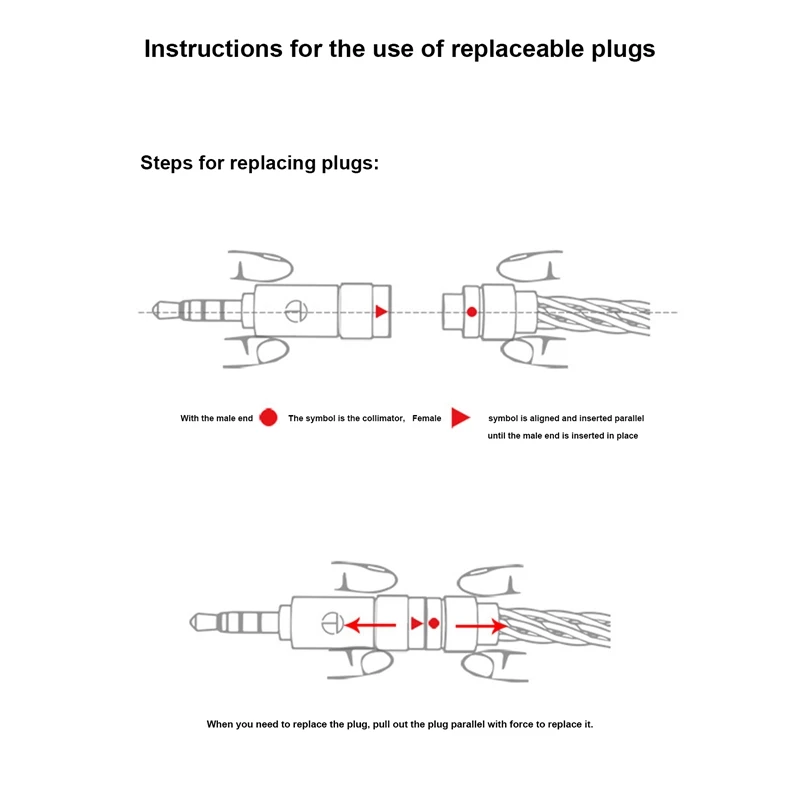 Instructions for the use of replaceable plugs

Steps for replacing plugs:

With the male end The symbol is the collimator, Female symbol is aligned and inserted parallel until the male end is inserted in place

When you need to replace the plug, pull out the plug parallel with force to replace it.