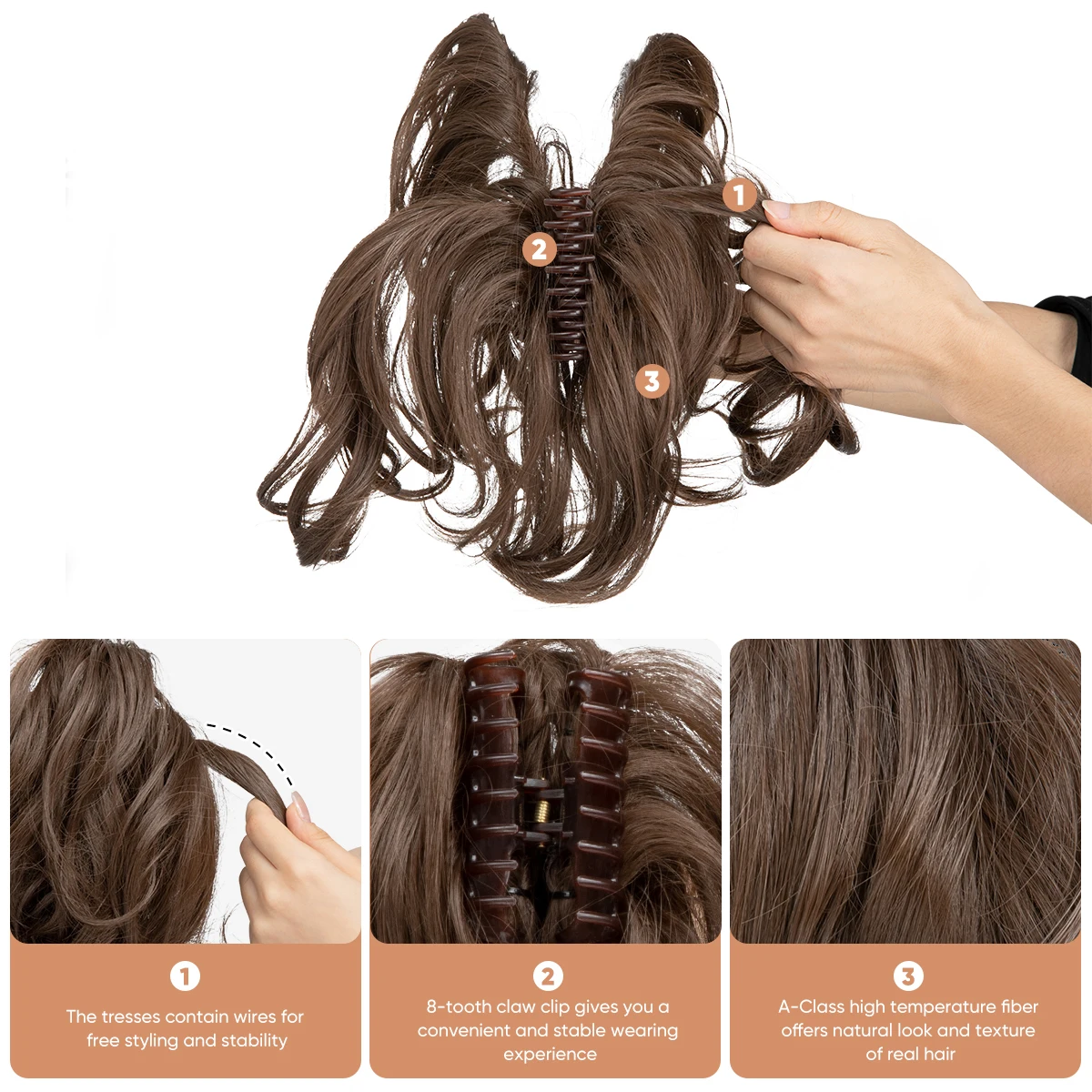 1

2

3

1

The tresses contain wires for free styling and stability

2

8-tooth claw clip gives you a convenient and stable wearing experience

3

A-Class high temperature fiber offers natural look and texture of real hair