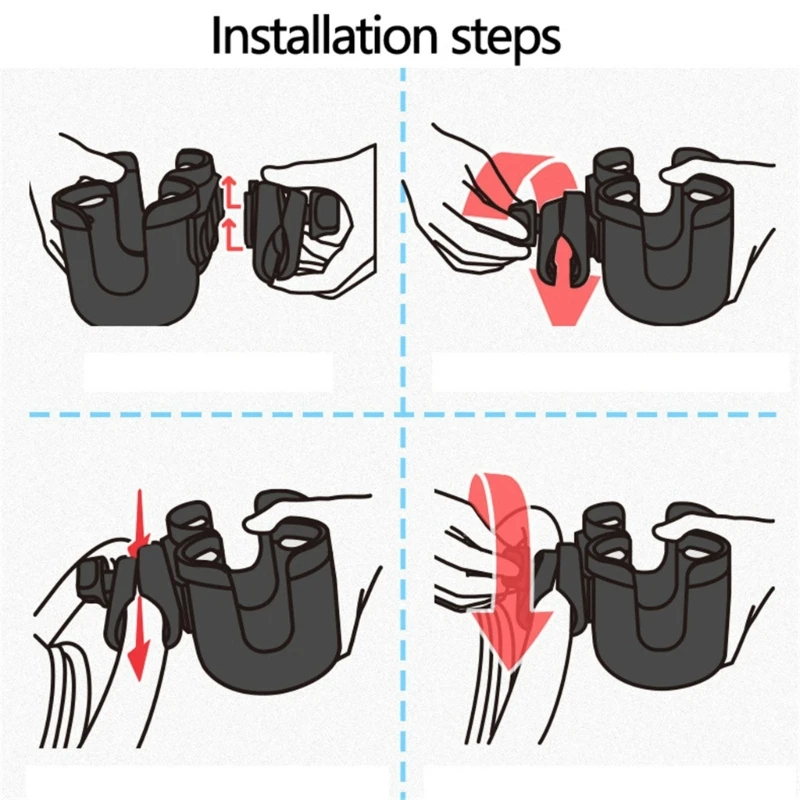 Installation steps