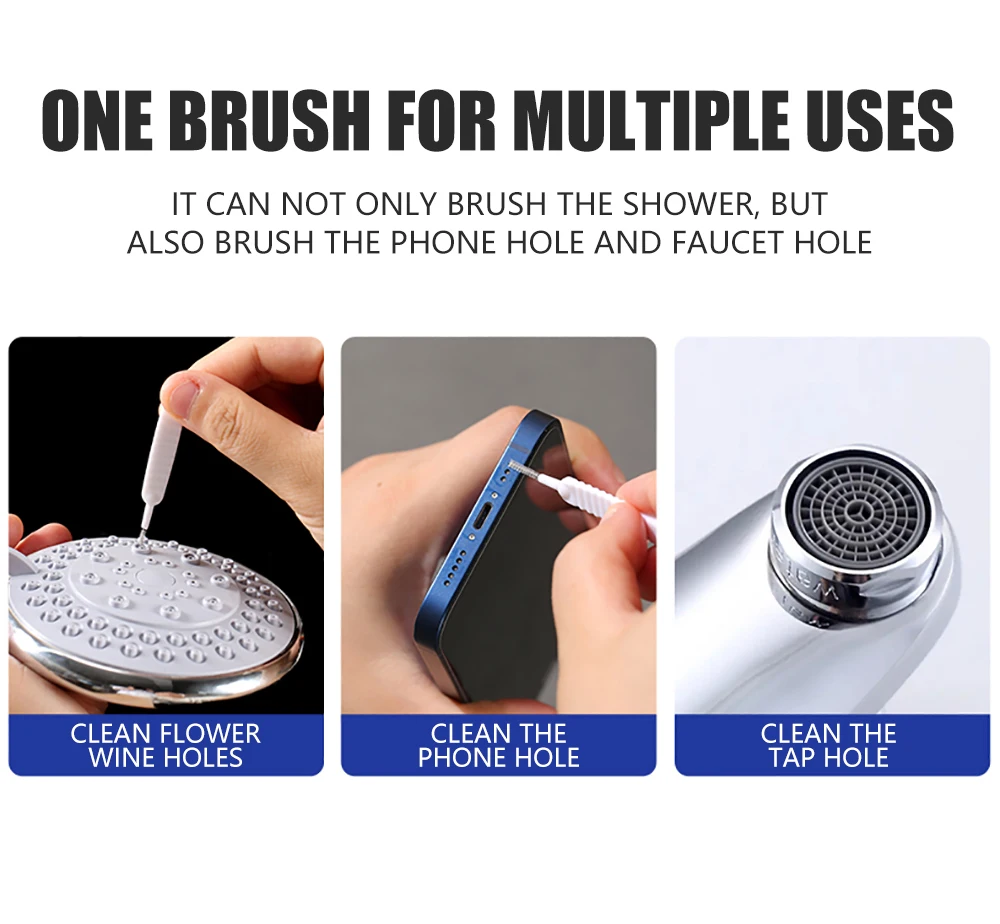 ONE BRUSH FOR MULTIPLE USES

IT CAN NOT ONLY BRUSH THE SHOWER, BUT ALSO BRUSH THE PHONE HOLE AND FAUCET HOLE

CLEAN FLOWER WINE HOLES

CLEAN THE PHONE HOLE

CLEAN THE TAP HOLE