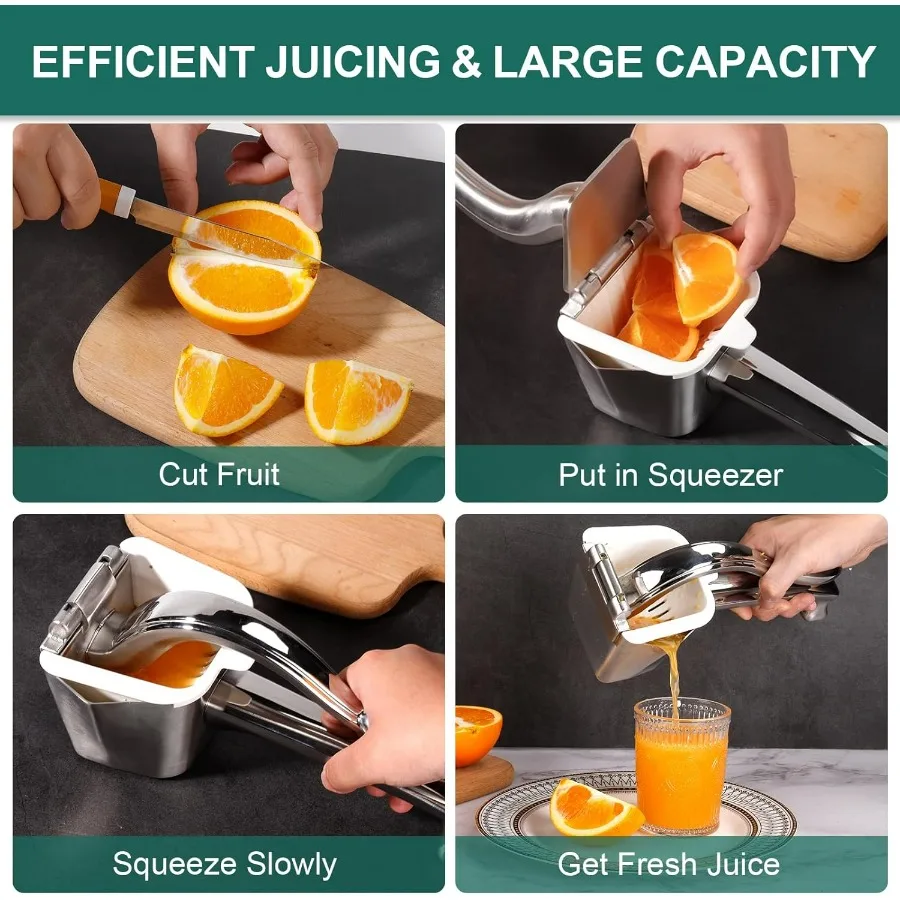 EFFICIENT JUICING & LARGE CAPACITY

Cut Fruit

Put in Squeezer

Squeeze Slowly

Get Fresh Juice