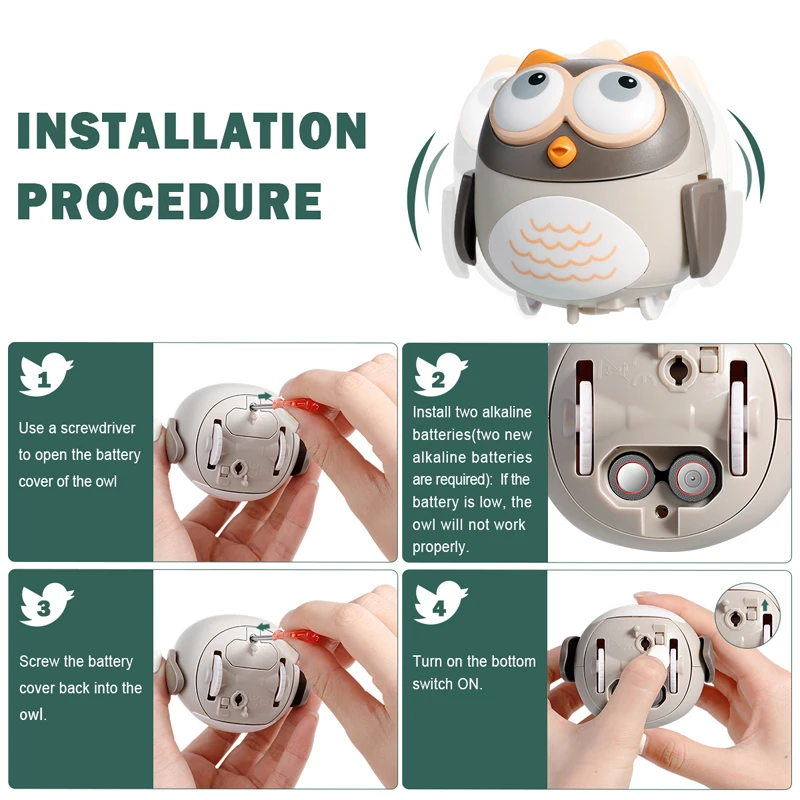 INSTALLATION PROCEDURE

1

Use a screwdriver to open the battery cover of the owl

2

Install two alkaline batteries(two new alkaline batteries are required): If the battery is low, the owl will not work properly.

3

Screw the battery cover back into the owl.

4

Turn on the bottom switch ON.