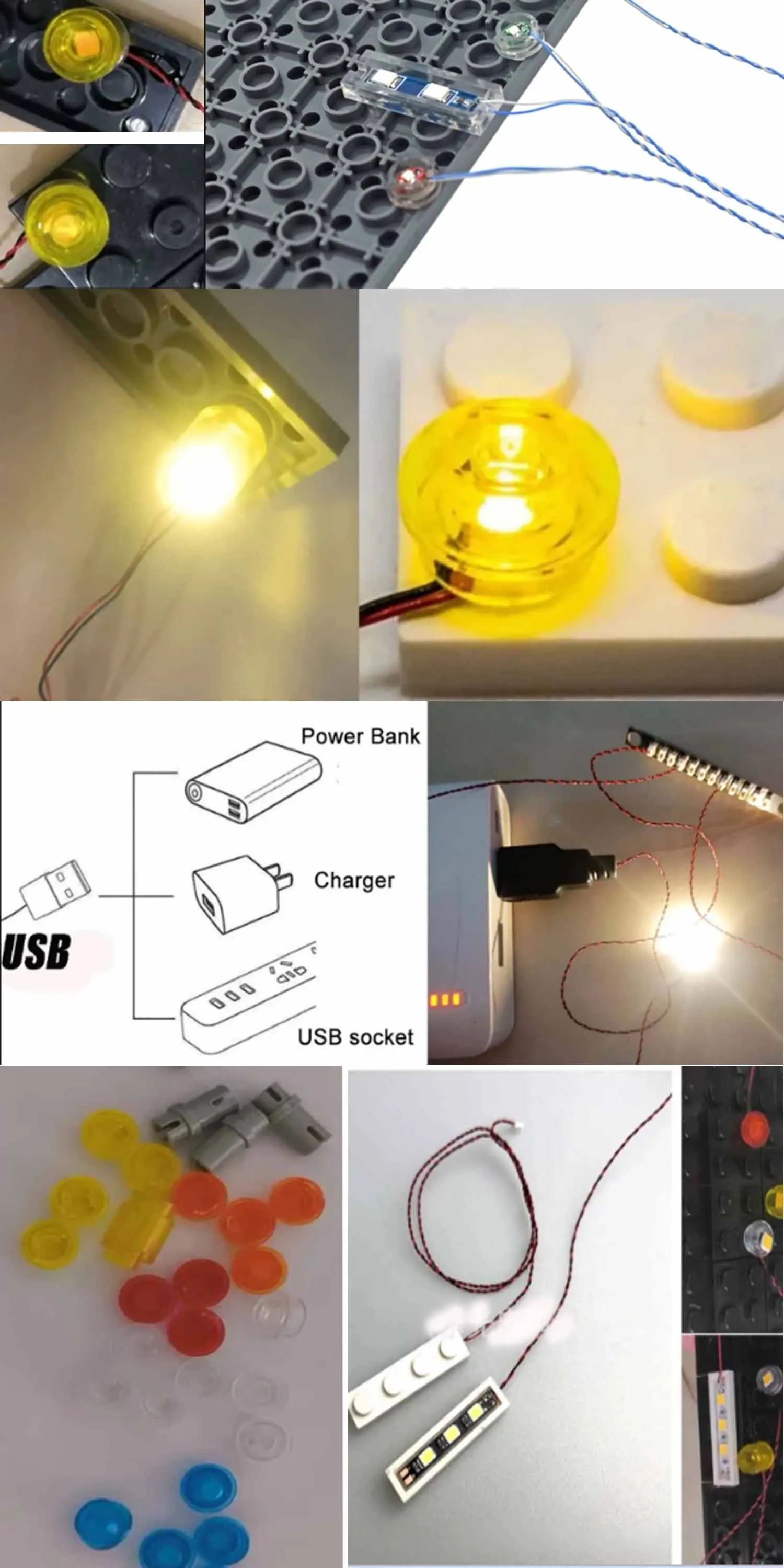 Power Bank

Charger

USB

USB socket