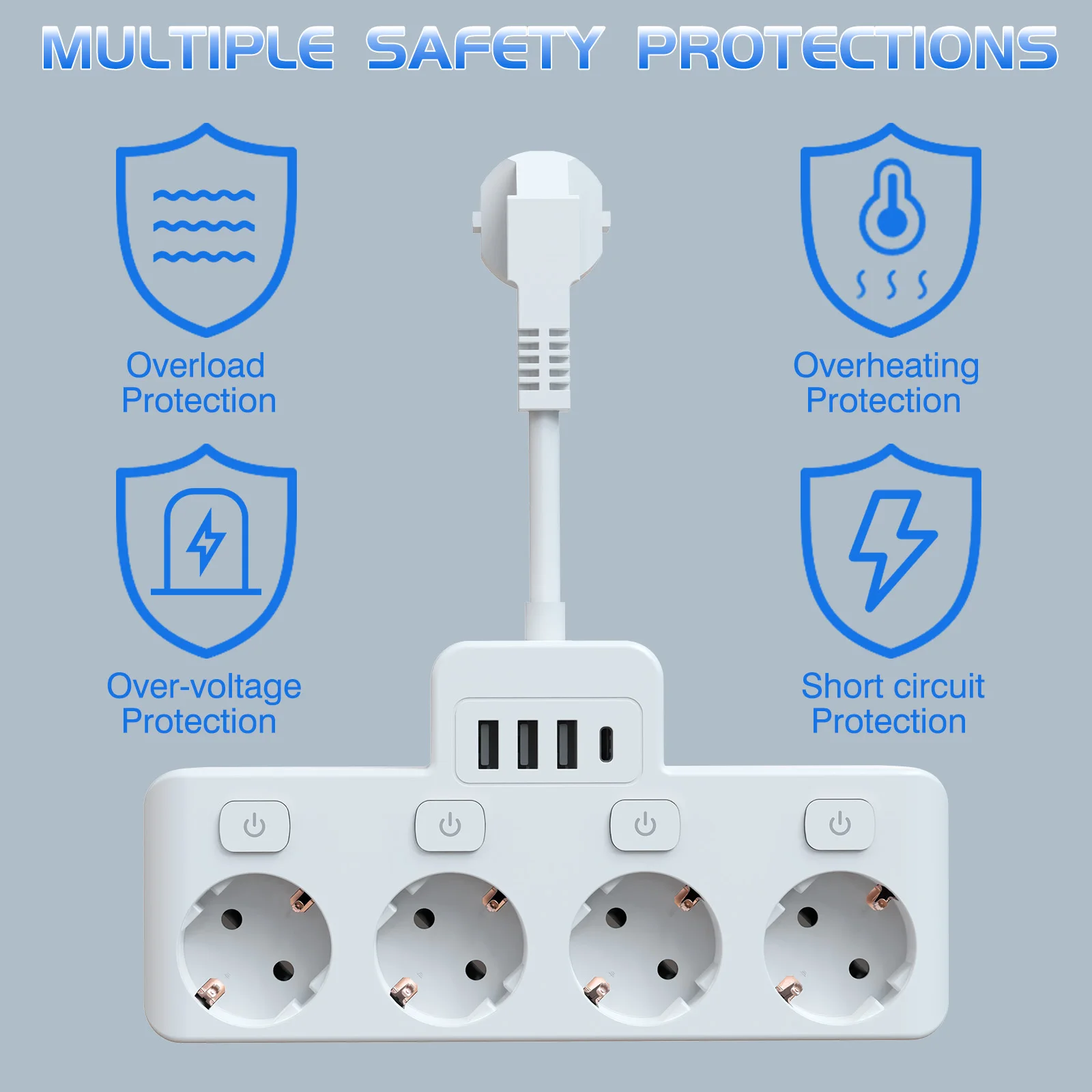 MULTIPLE SAFETY PROTECTIONS

Overload Protection

Overheating Protection

Over-voltage Protection

Short circuit Protection