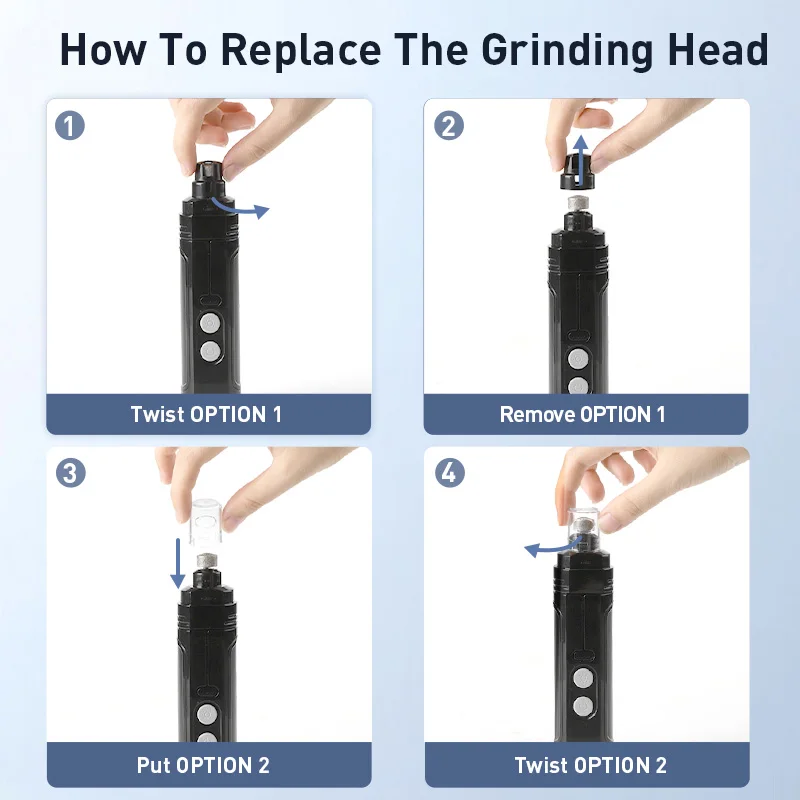 How To Replace The Grinding Head

1

Twist OPTION 1

2

Remove OPTION 1

3

Put OPTION 2

4

Twist OPTION 2