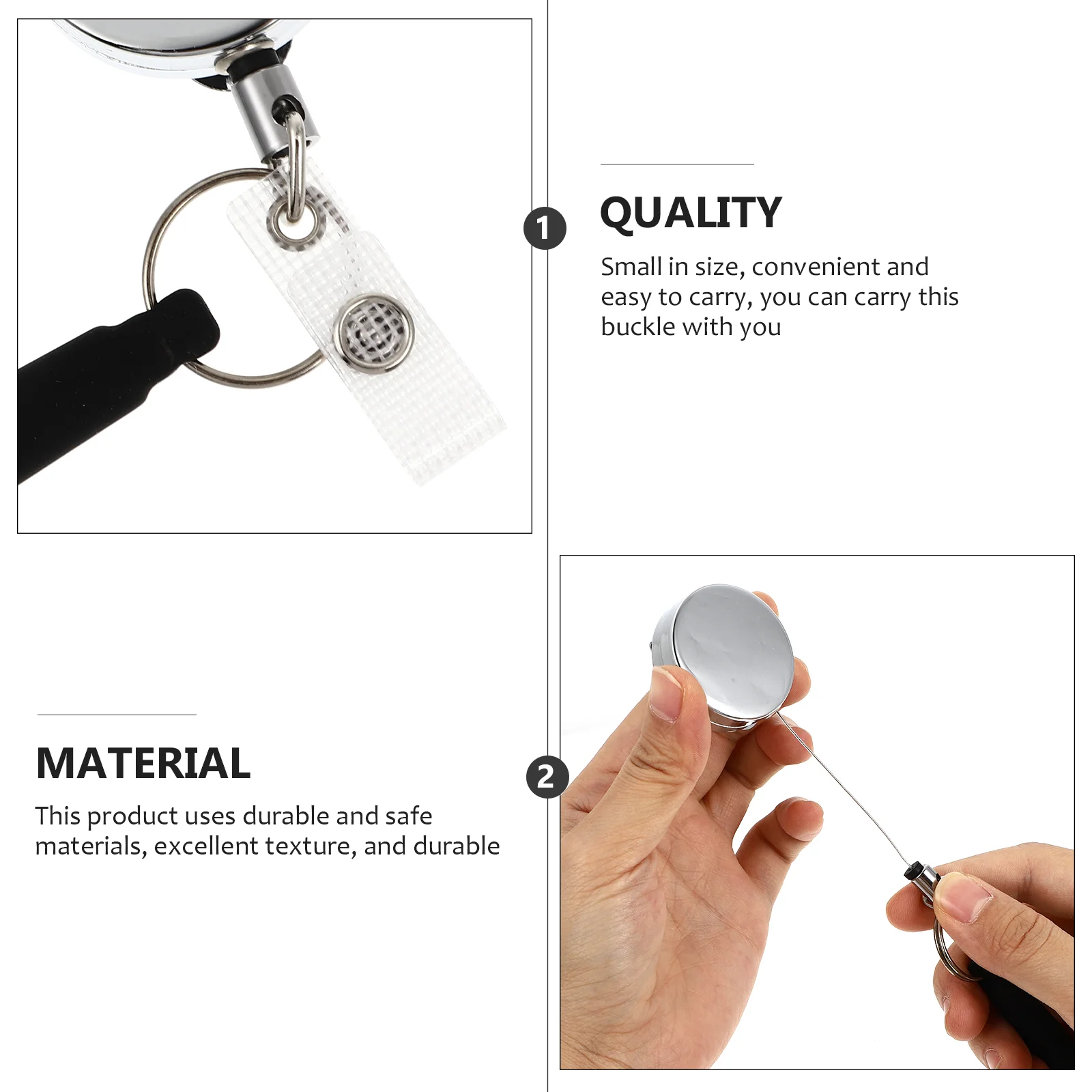 1

QUALITY

Small in size, convenient and easy to carry, you can carry this buckle with you

MATERIAL

This product uses durable and safe materials, excellent texture, and durable

2