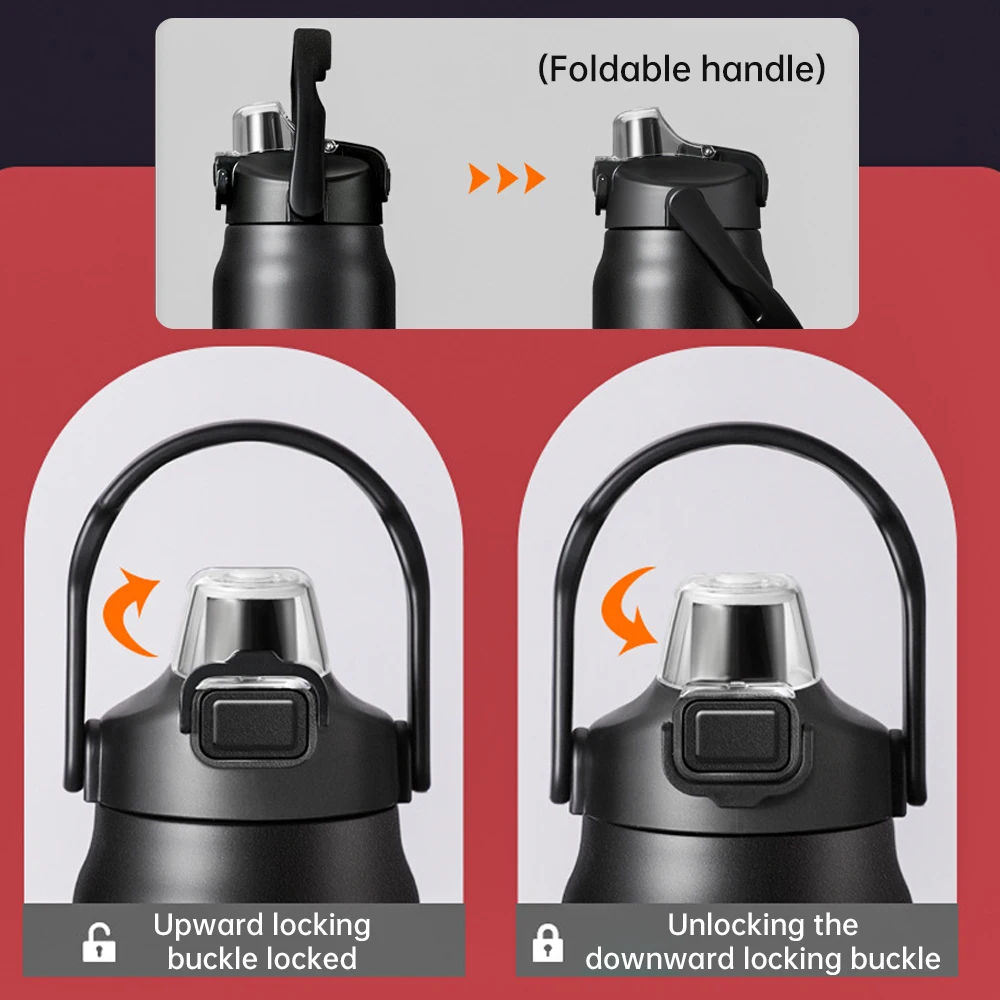 (Foldable handle)

Upward locking buckle locked

Unlocking the downward locking buckle